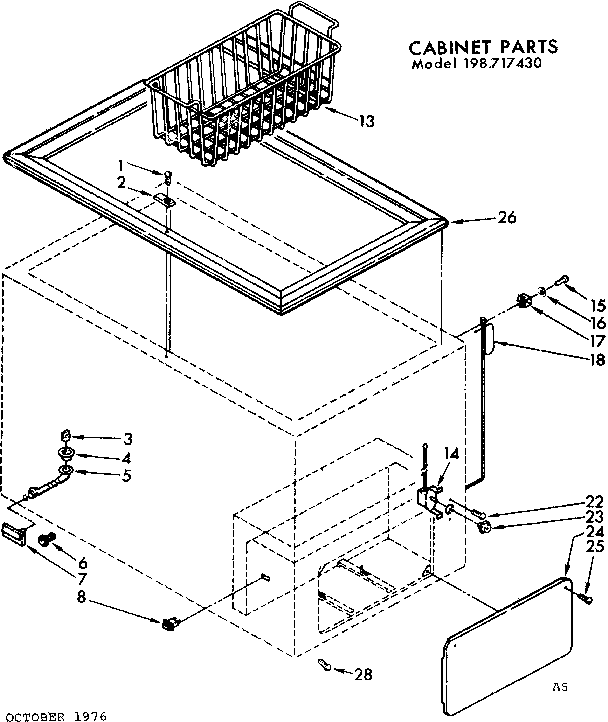 CABINET PARTS
Model 198.717430

13
1
2
26
15
16
17
18
3
4
5
14
22
23
24
25
6
7
8
28
A5

OCTOBER 1976