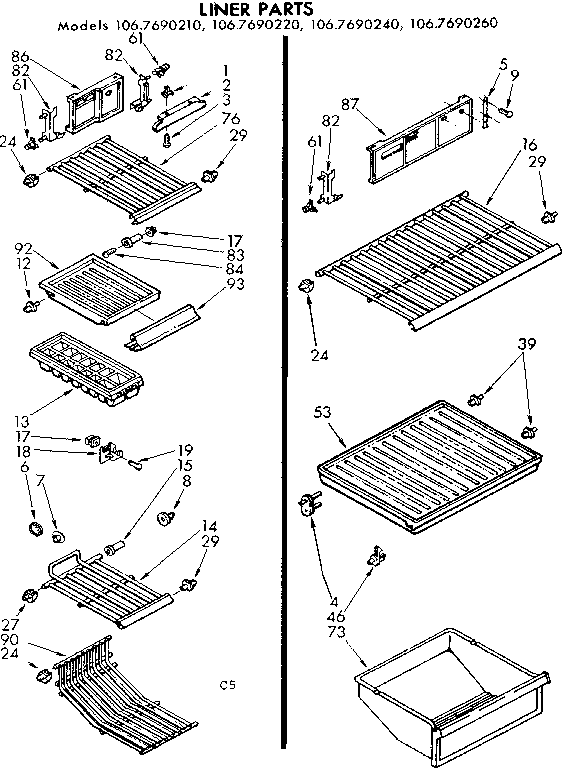 LINER PARTS
Models 106.7690210, 106.7690220, 106.7690240, 106.7690260

61
86
82
82
61
1
2
3
76
29
24
17
83
84
92
12
93
13
17
18
19
15
6
7
8
14
29
27
90
24
C5

5
9
87
82
61
16
29
24
39
53
4
46
73