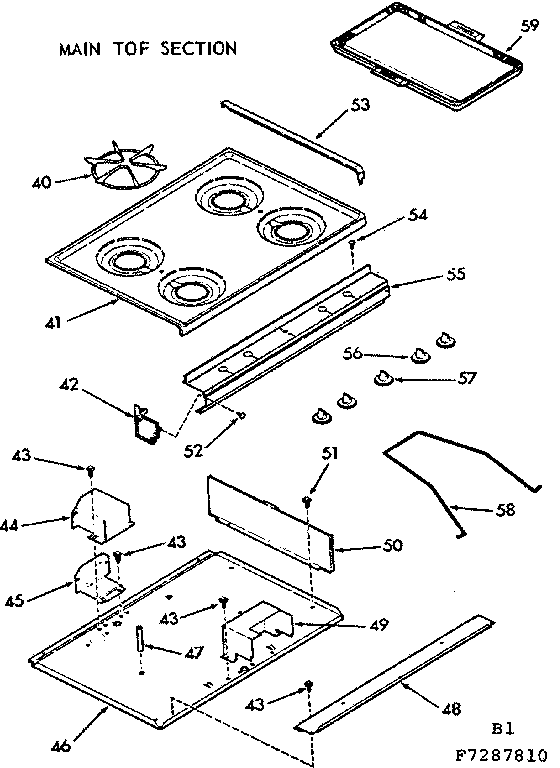 MAIN TOF SECTION

59
53
40
54
55
41
56
57
42
52
43
51
44
58
43
50
45
43
49
47
43
48
46

B1
F7287810