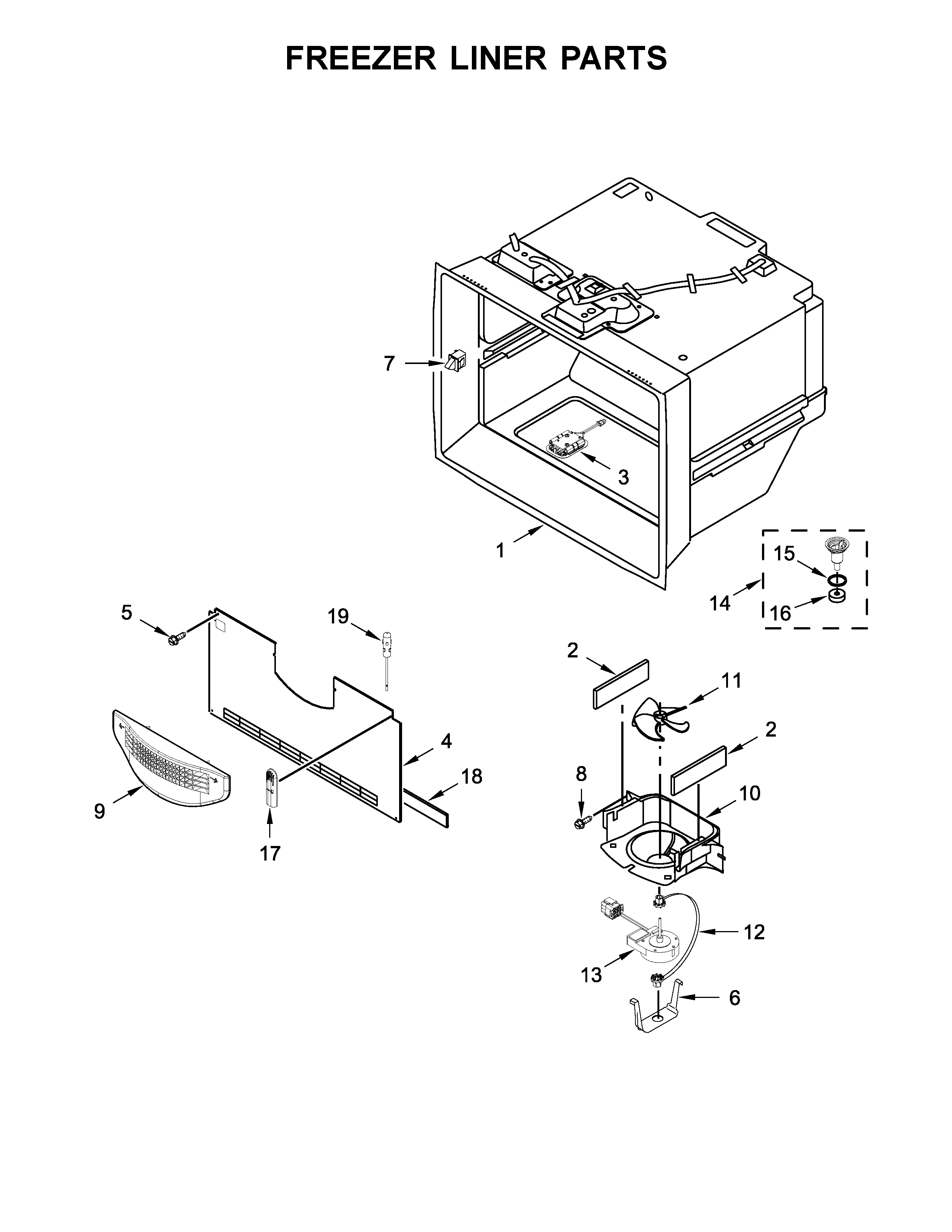 FREEZER LINER PARTS

7

3

1

15

14

16

5

19

2

11

2

4

18

8

10

9

17

12

13

6