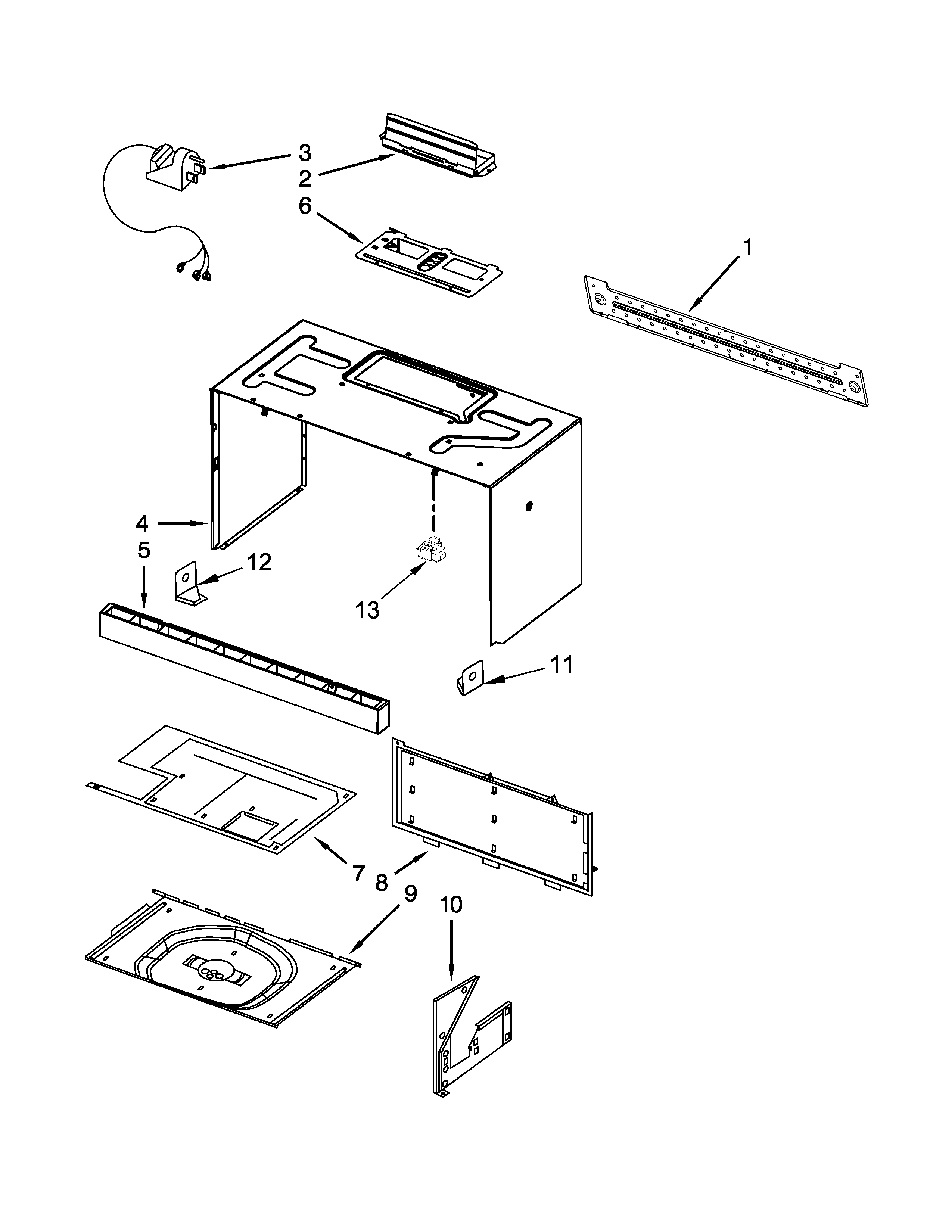 3
2
6
1
4
5
12
13
11
7
8
9
10