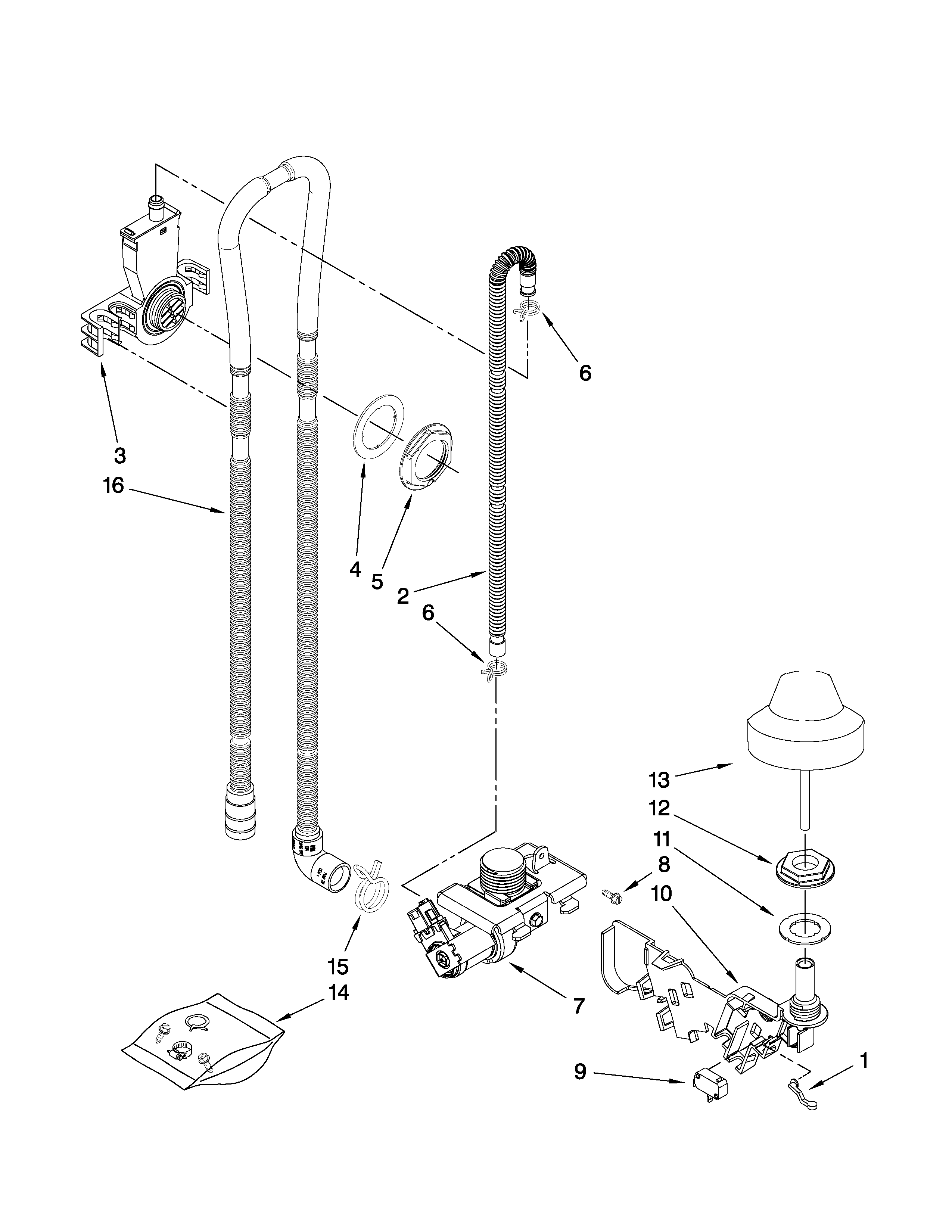 6
3
16
4
5
2
6
13
12
11
8
10
15
14
7
9
1