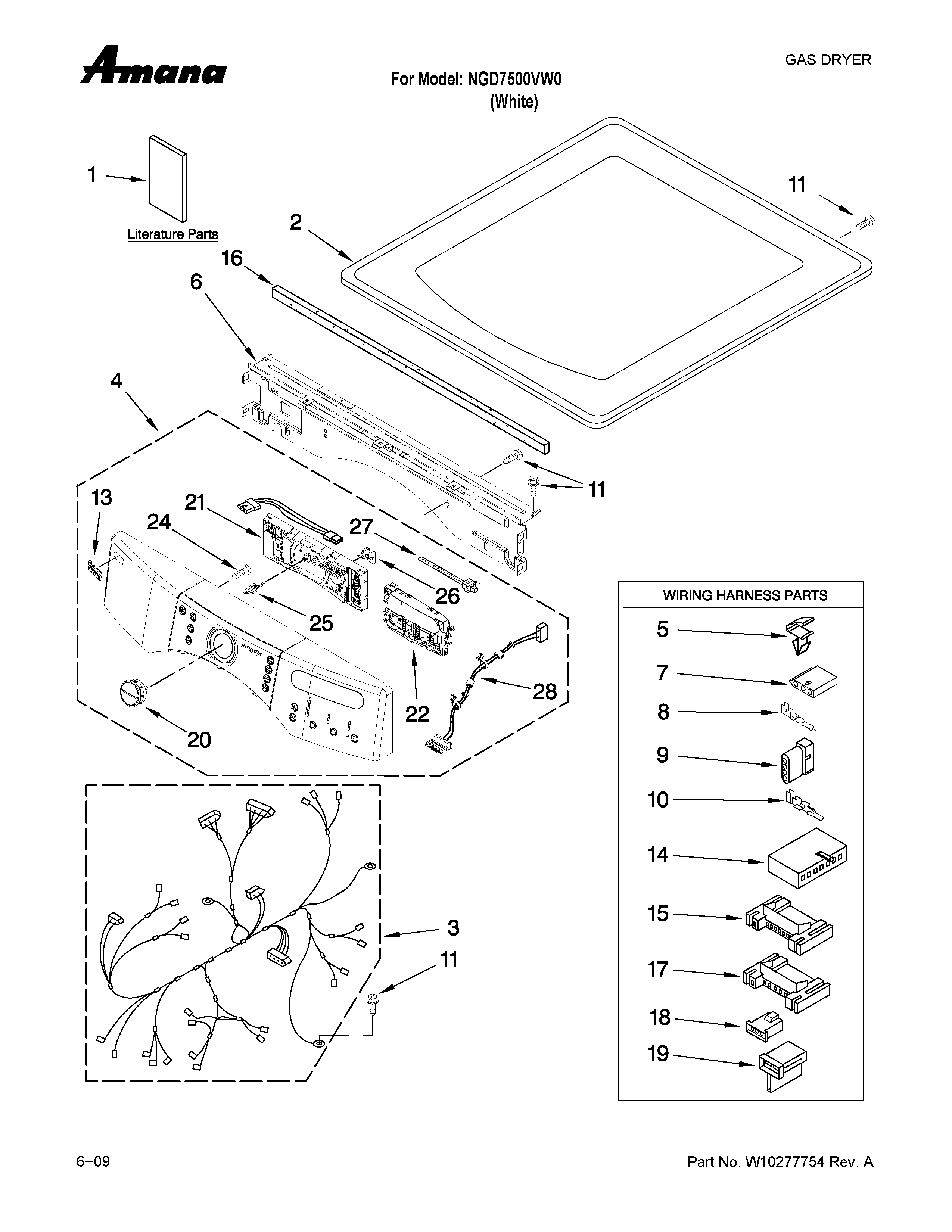 Amana

GAS DRYER

For Model: NGD7500VW0
(White)

1

Literature Parts

2

11

16

6

4

11

13

21

24

27

26

25

22

28

20

3

11

WIRING HARNESS PARTS

5

7

8

9

10

14

15

17

18

19

6-09

Part No. W10277754 Rev. A