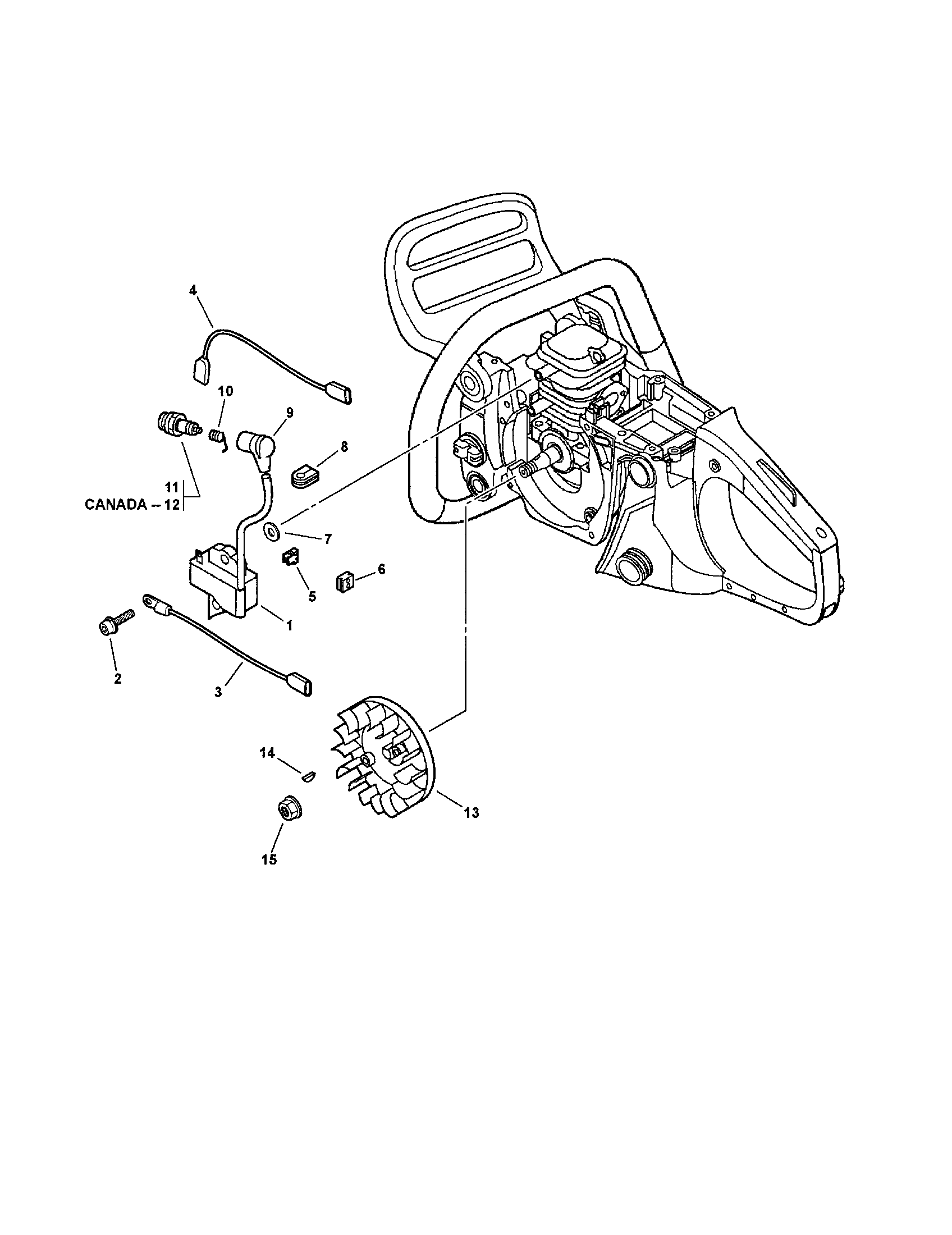 4
10
9
8
11
CANADA -- 12
7
5
6
1
2
3
14
13
15