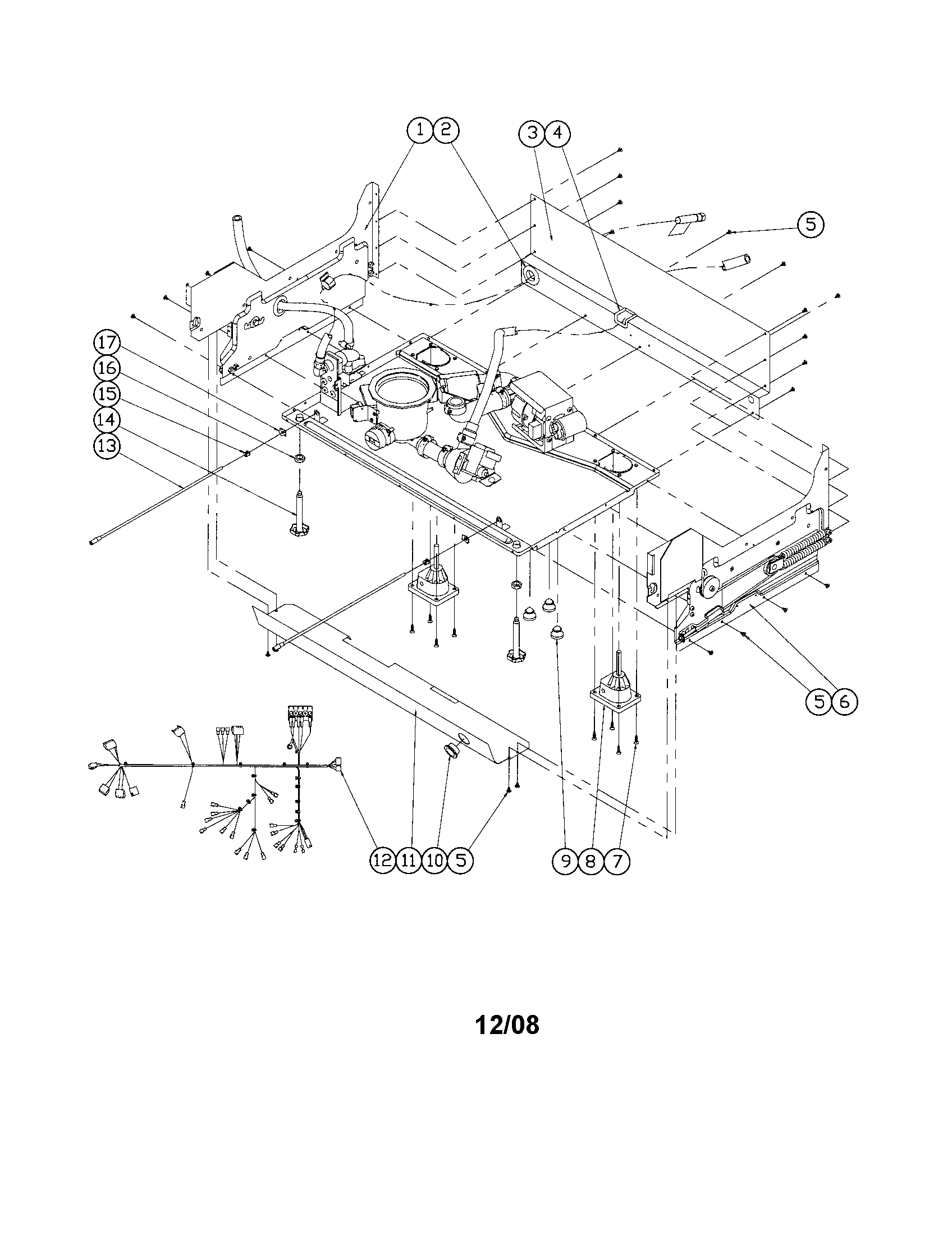 1 2
3 4
5
17
16
15
14
13
5 6
12 11 10 5
9 8 7

12/08