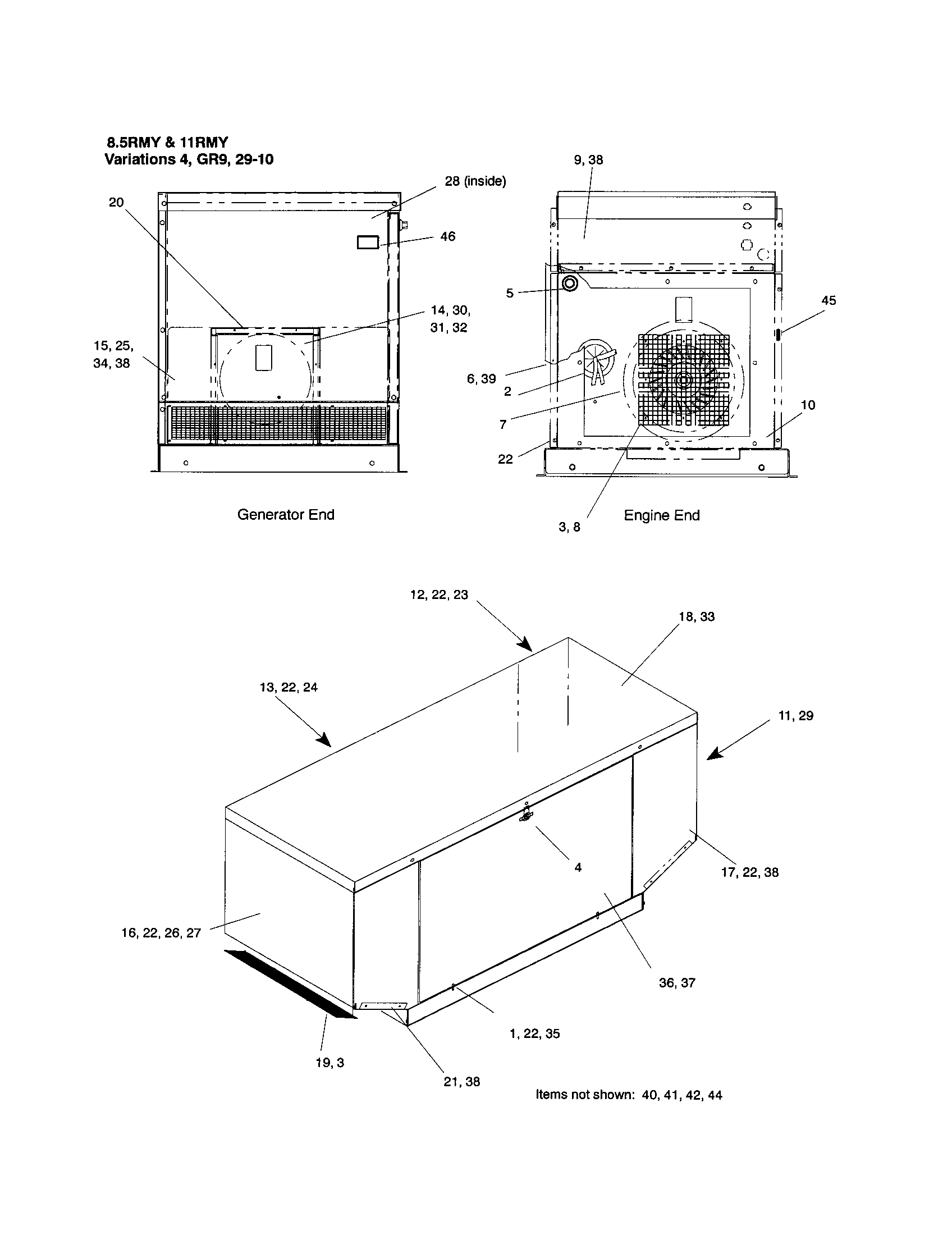 8.5RMY & 11RMY
Variations 4, GR9, 29-10

28 (inside)

20

46

14, 30, 31, 32

15, 25, 34, 38

Generator End

9, 38

5

45

6, 39

2

7

10

22

3, 8

Engine End

12, 22, 23

18, 33

13, 22, 24

11, 29

4

17, 22, 38

16, 22, 26, 27

36, 37

1, 22, 35

19, 3

21, 38

Items not shown: 40, 41, 42, 44