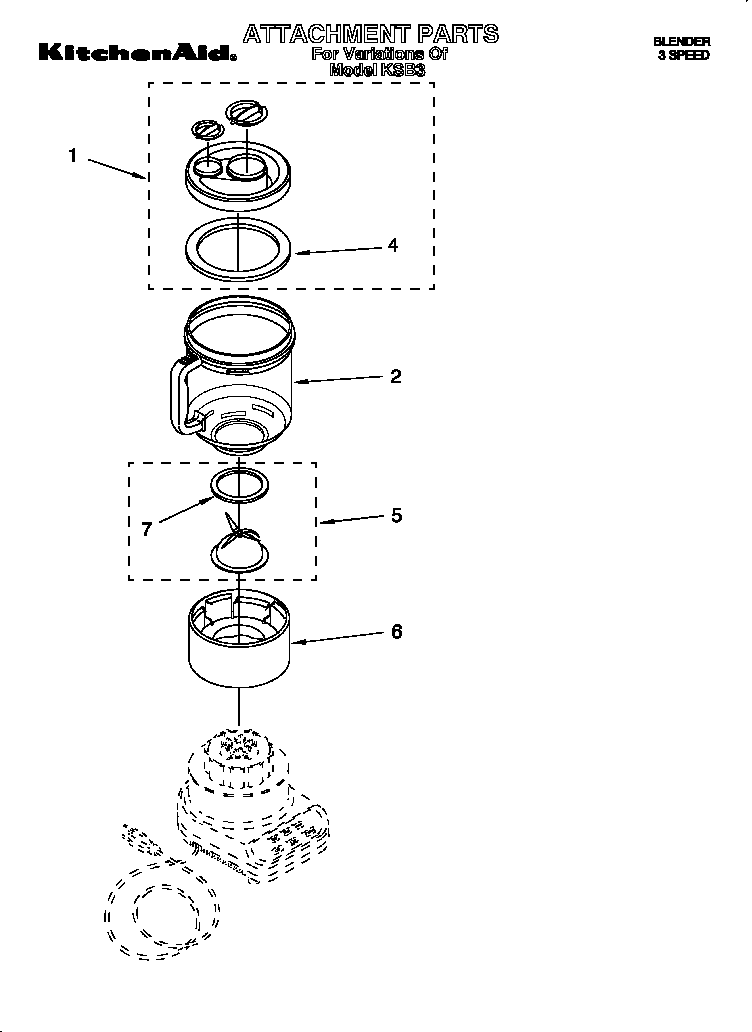 KitchenAid.

ATTACHMENT PARTS
For Variations Of
Model KSB3

BLENDER
3 SPEED

1

4

2

7

5

6