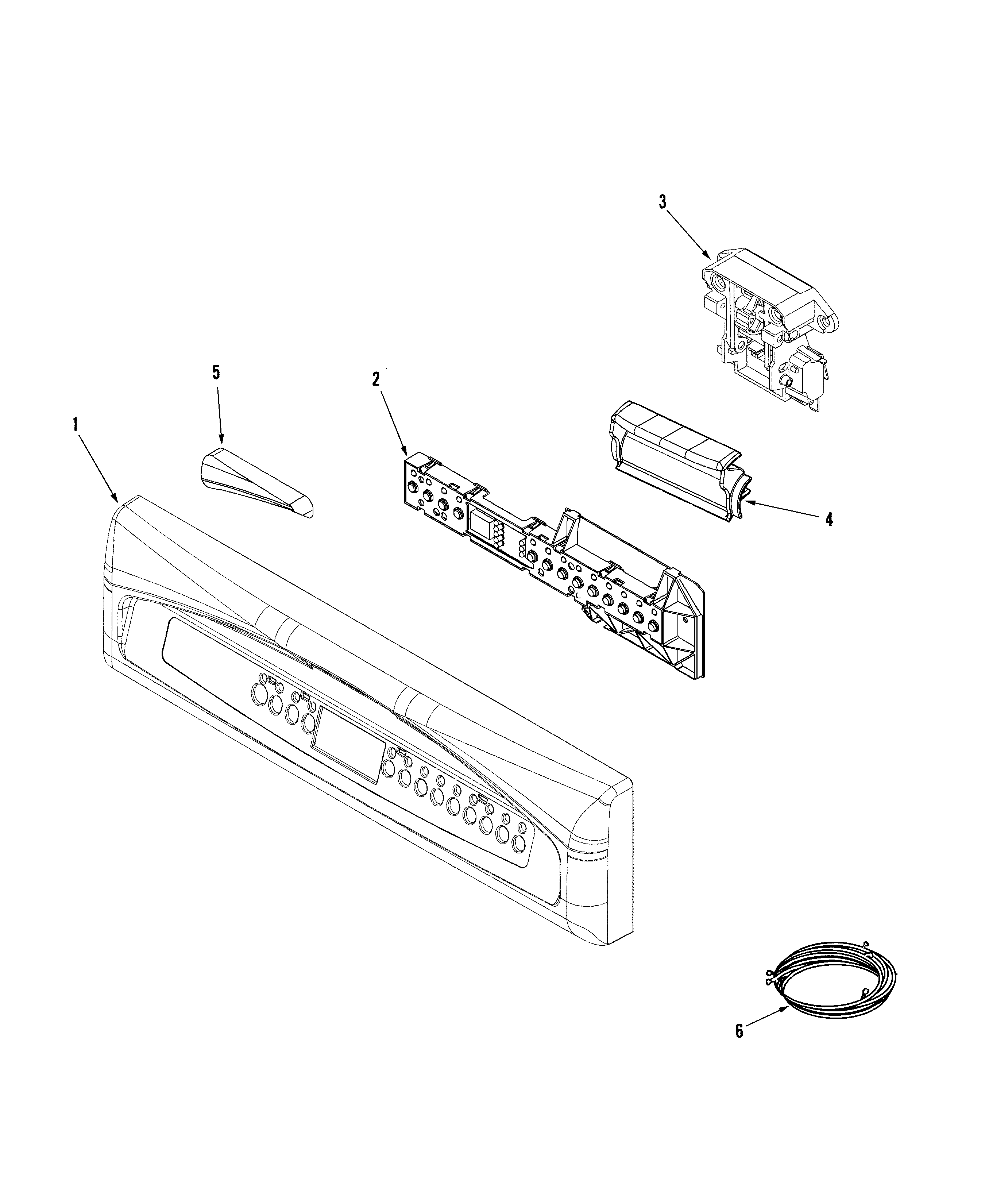 3

5

2

1

4

6