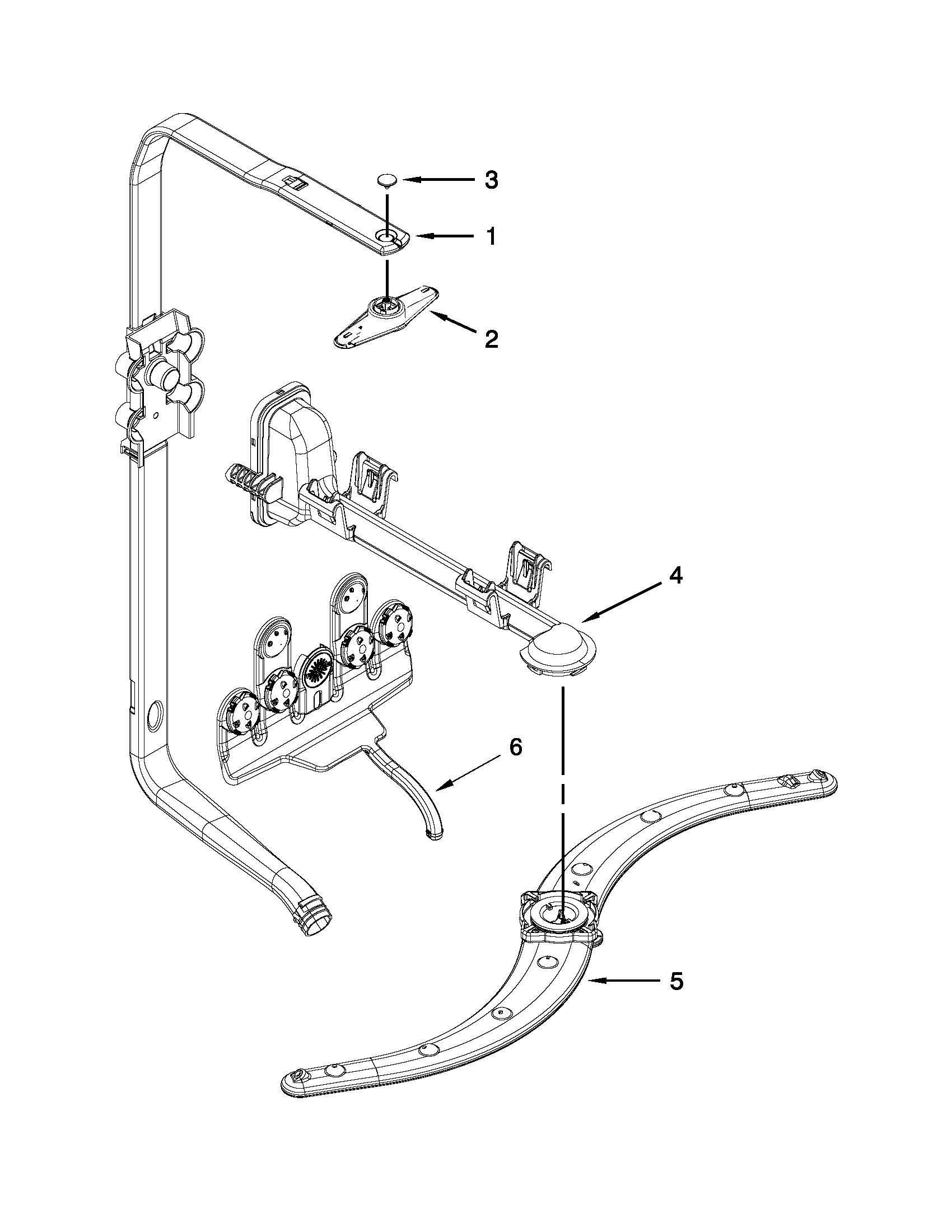 3
1
2
4
6
5