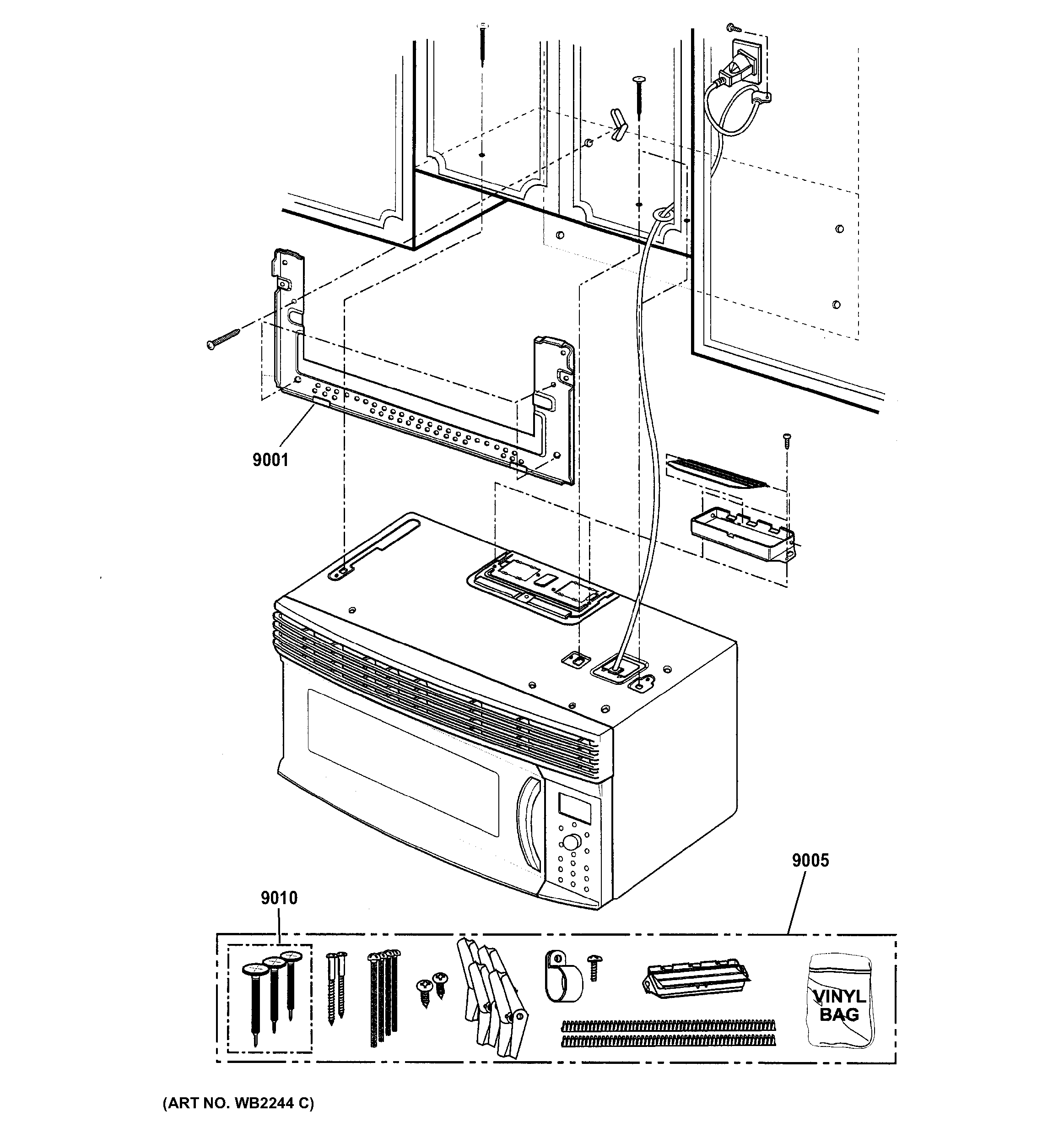 9001

9005

9010

VINYL BAG

(ART NO. WB2244 C)