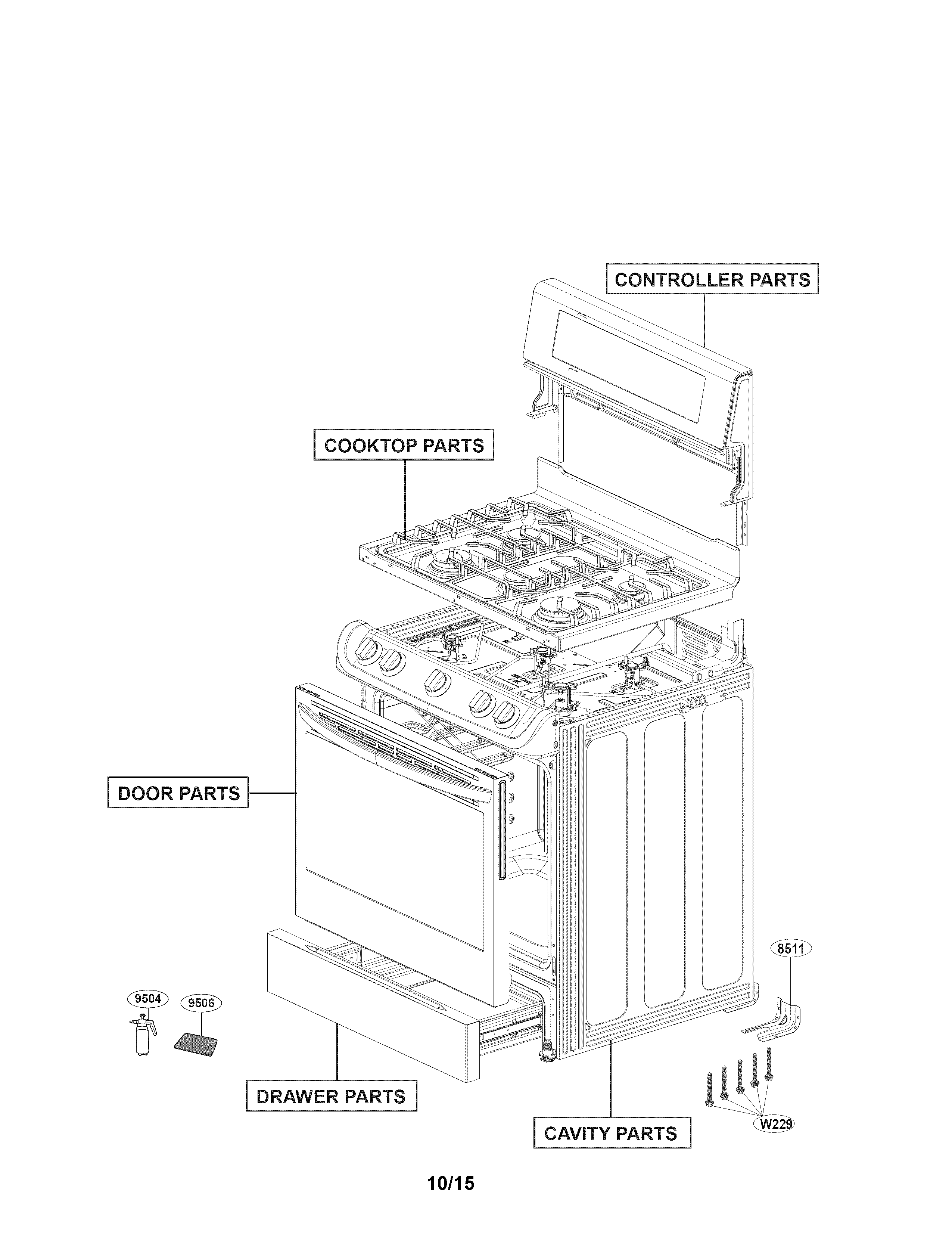 CONTROLLER PARTS

COOKTOP PARTS

DOOR PARTS

8511

9504

9506

DRAWER PARTS

CAVITY PARTS

W229

10/15