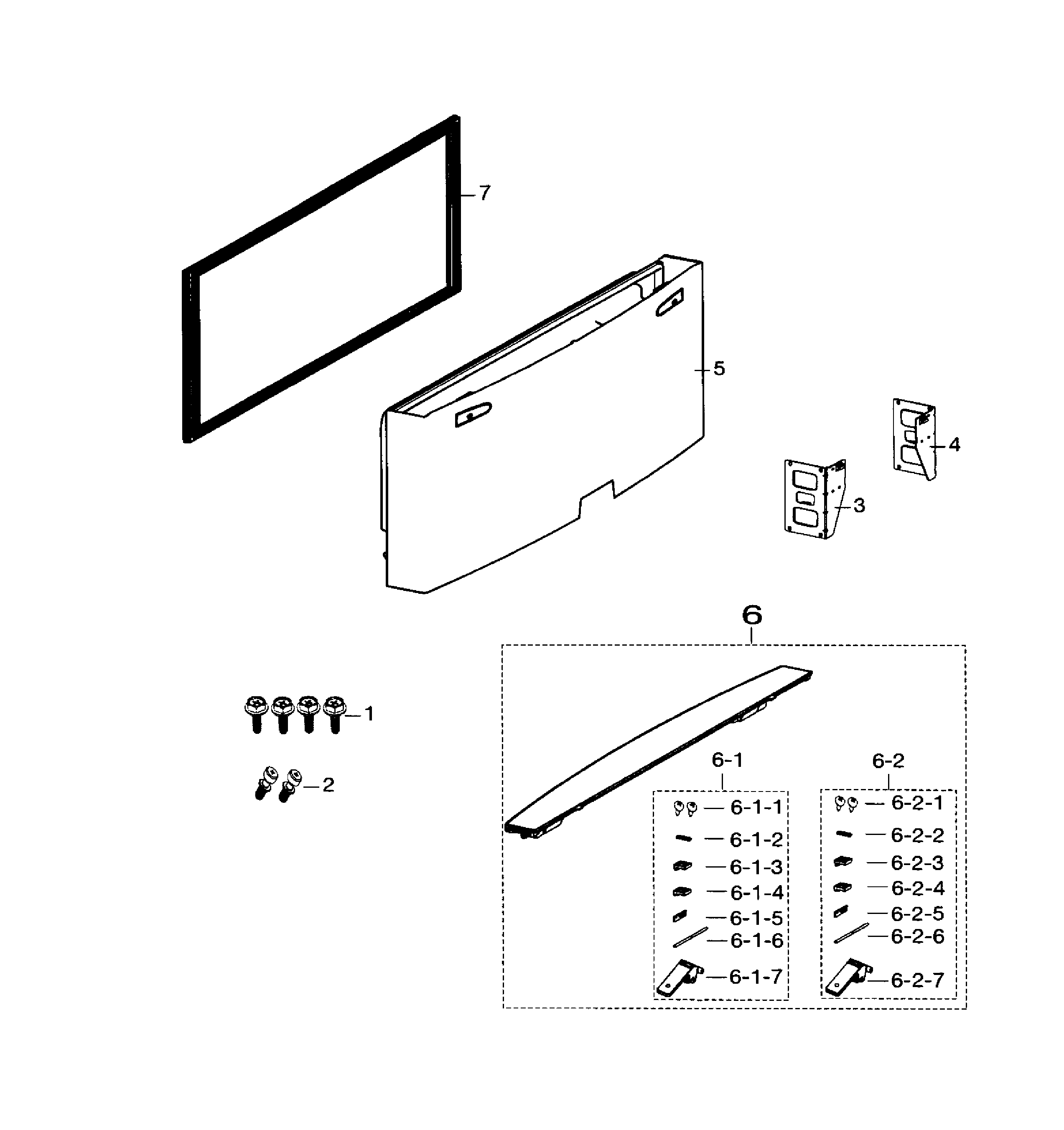 7

5

4

3

6

1

2

6-1

6-1-1
6-1-2
6-1-3
6-1-4
6-1-5
6-1-6
6-1-7

6-2

6-2-1
6-2-2
6-2-3
6-2-4
6-2-5
6-2-6
6-2-7