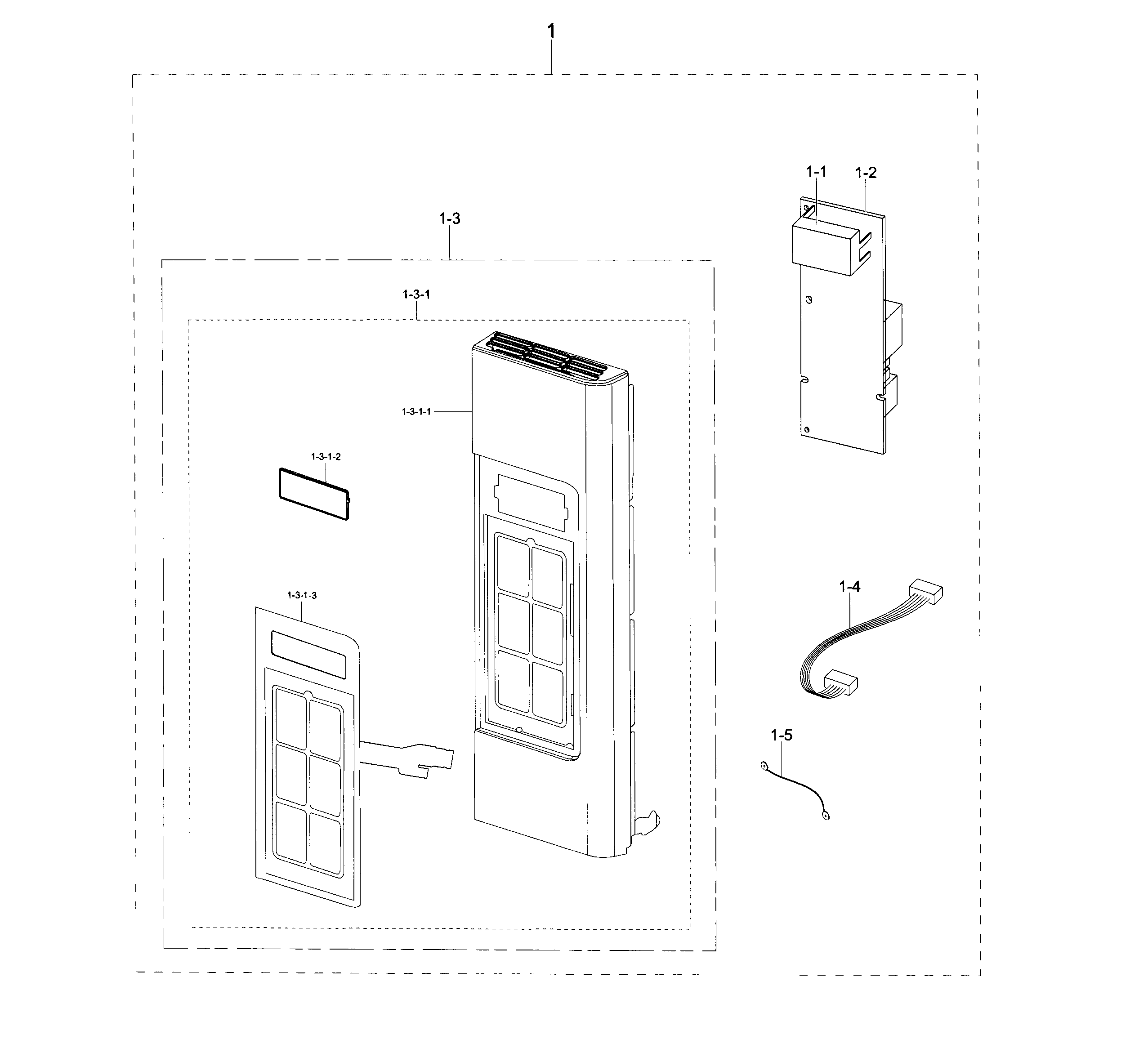 1

1-1 1-2

1-3

1-3-1

1-3-1-1

1-3-1-2

1-3-1-3

1-4

1-5