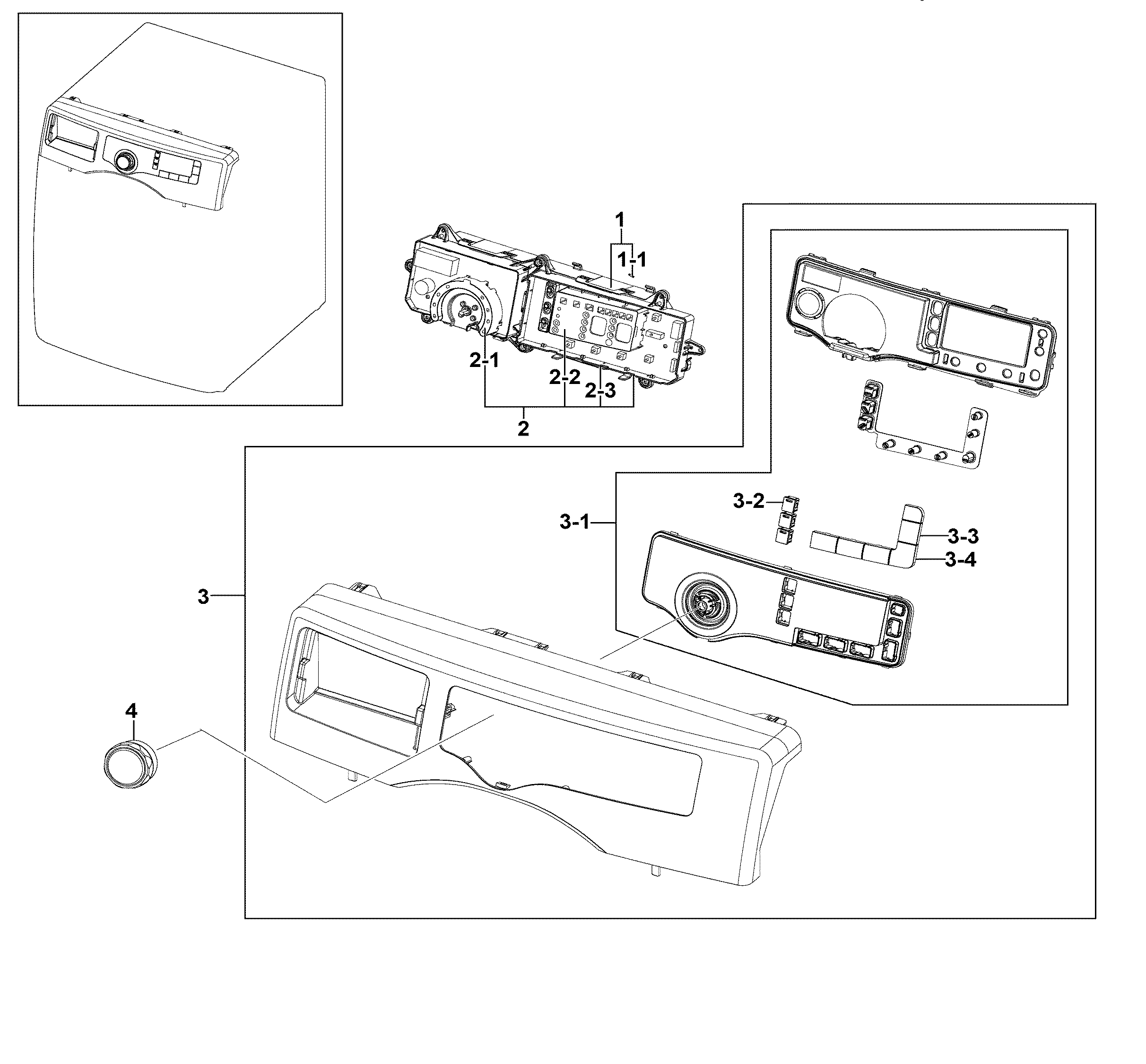 1
1-1
2-1
2-2
2-3
2
3-2
3-1
3-3
3-4
3
4