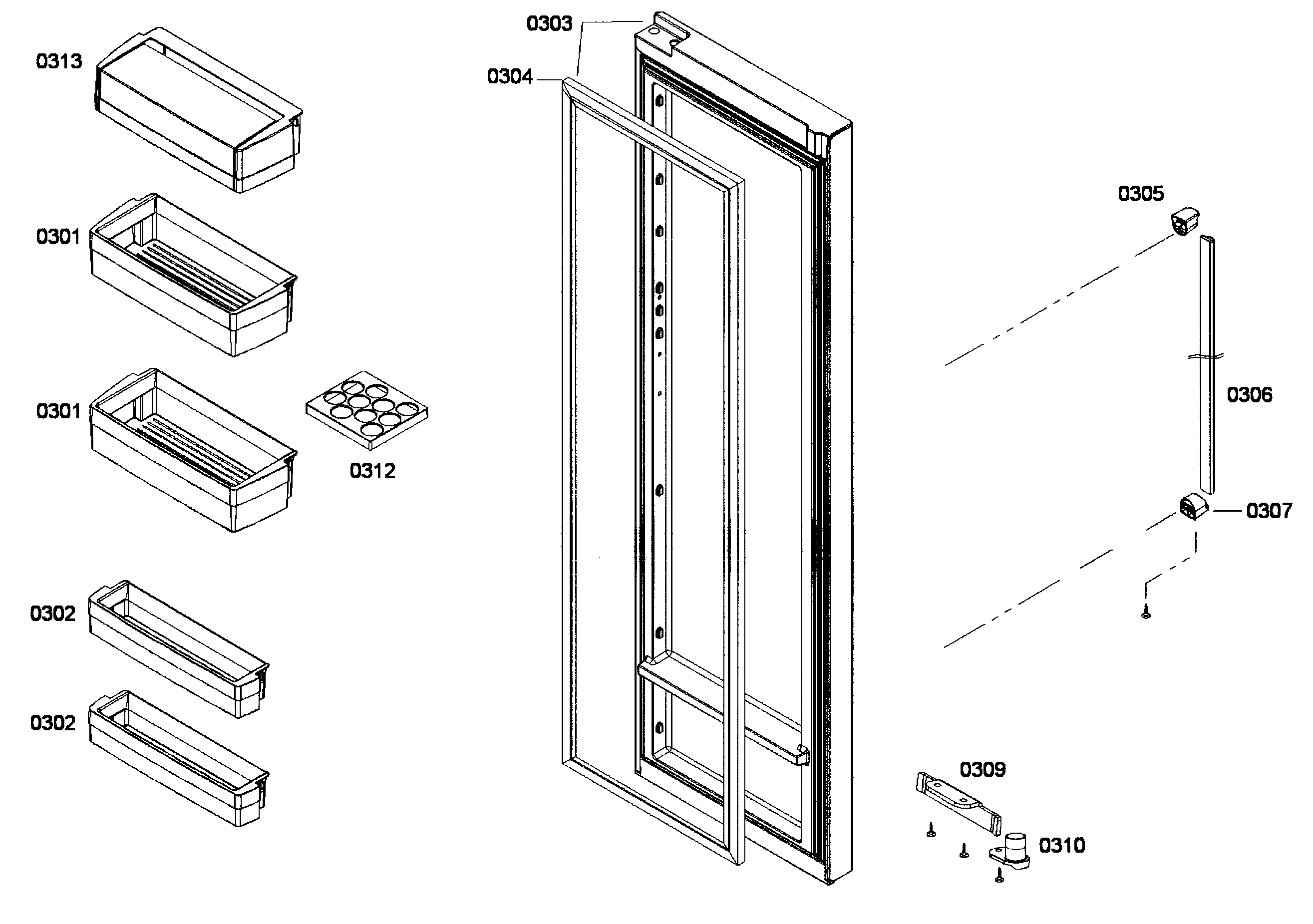 0313

0301

0301

0312

0302

0302

0303

0304

0305

0306

0307

0309

0310