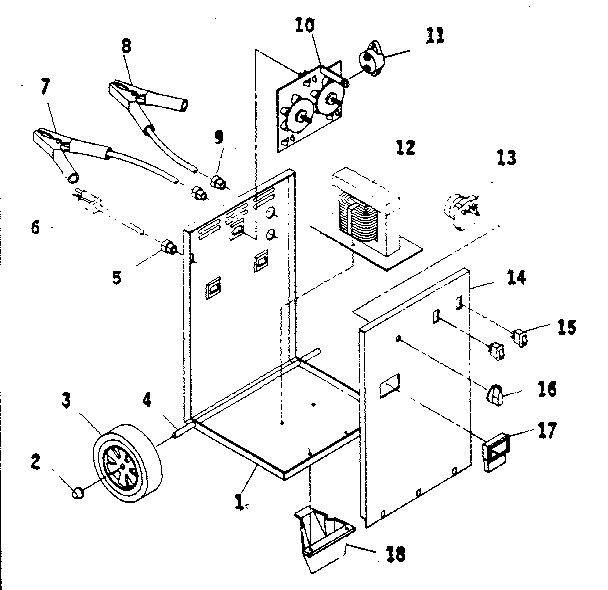 10
11
8
7
9
12
13
6
5
14
15
16
3
4
17
2
1
18