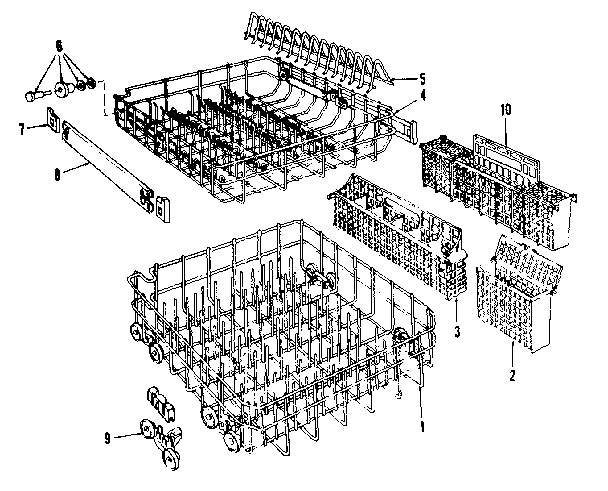 6
5
4
10
7
8
3
2
1
9