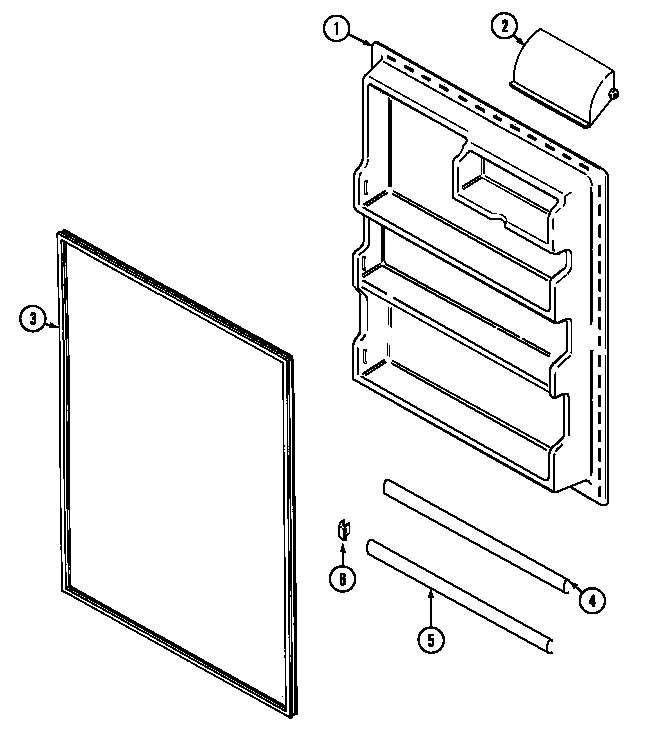 1
2
3
6
4
5