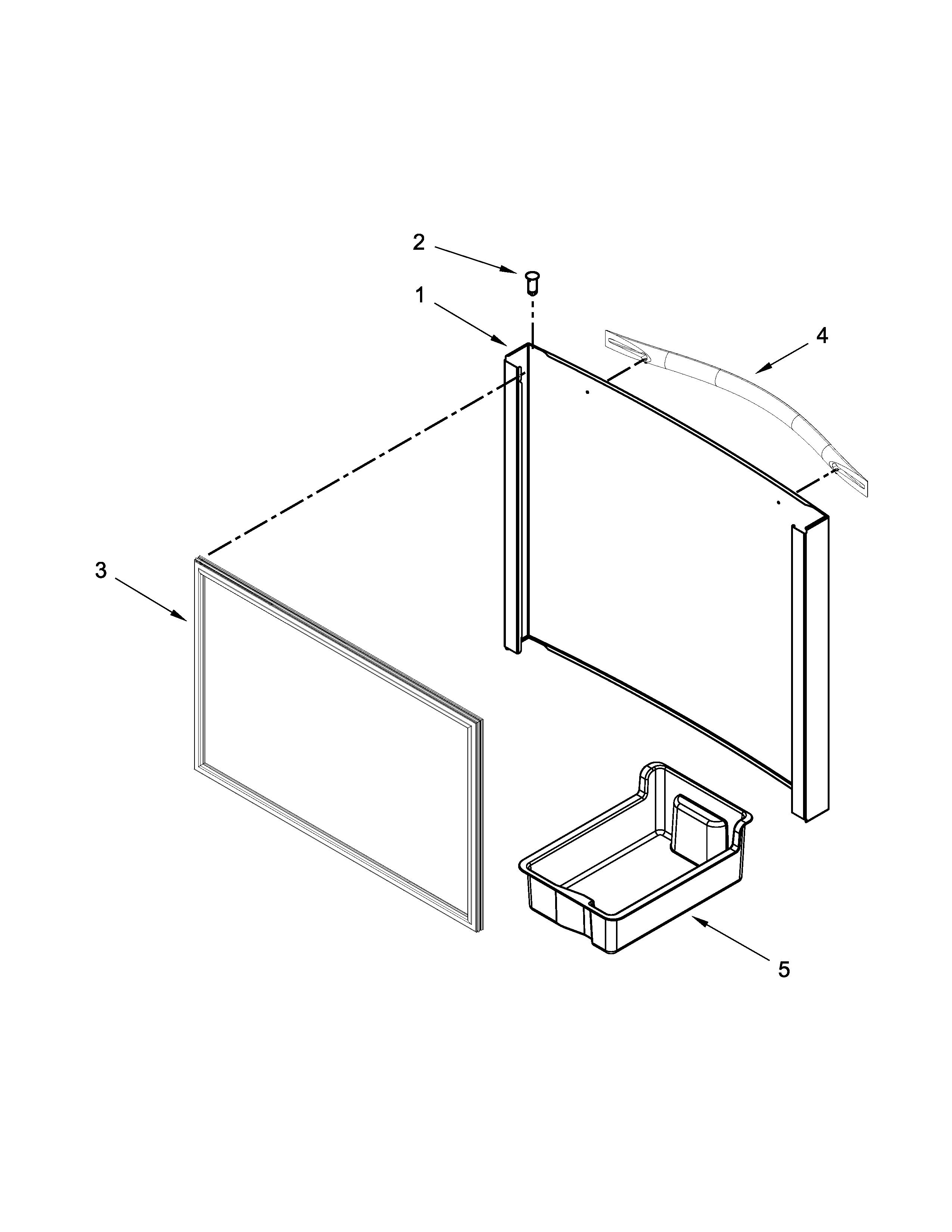 2

1

4

3

5