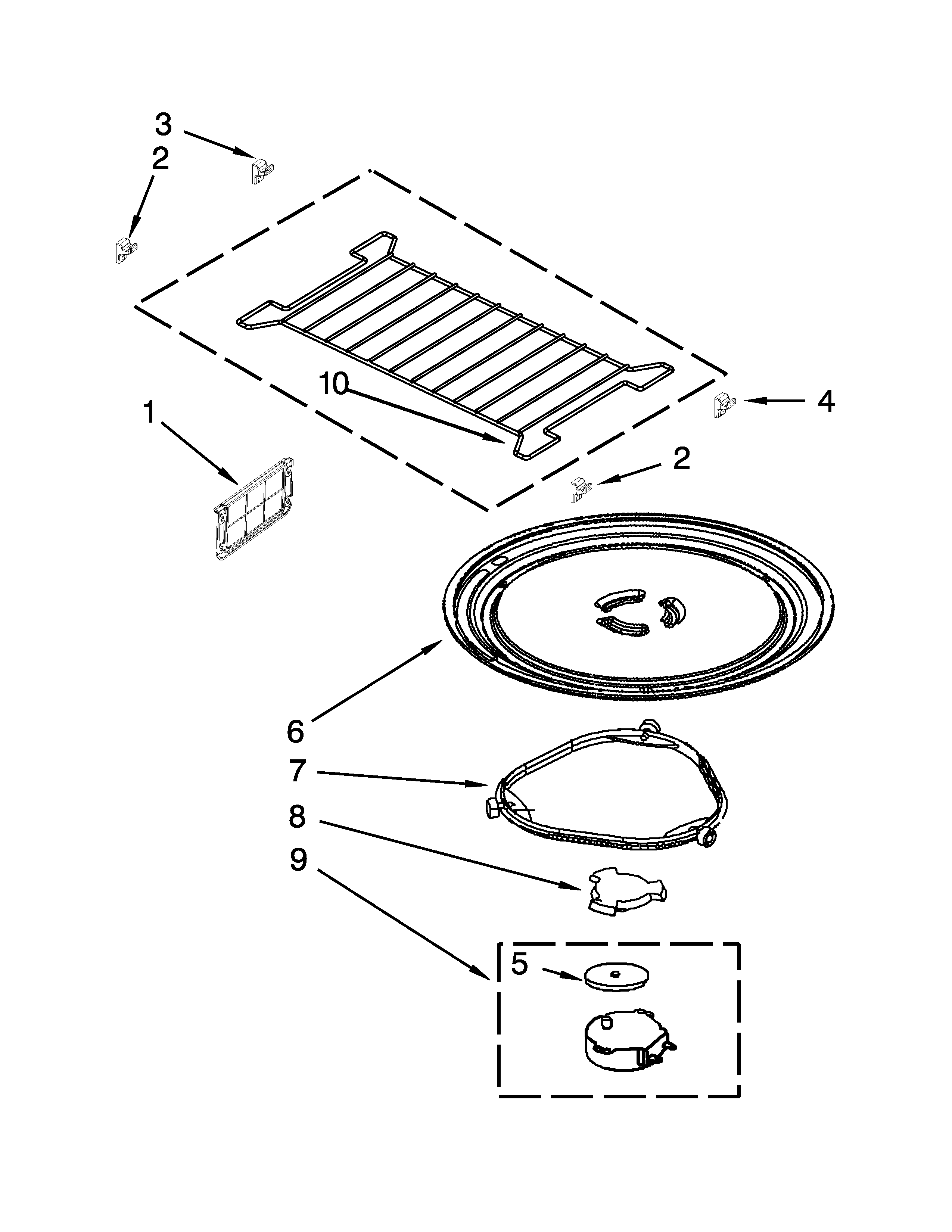 3
2
10
4
1
2
6
7
8
9
5