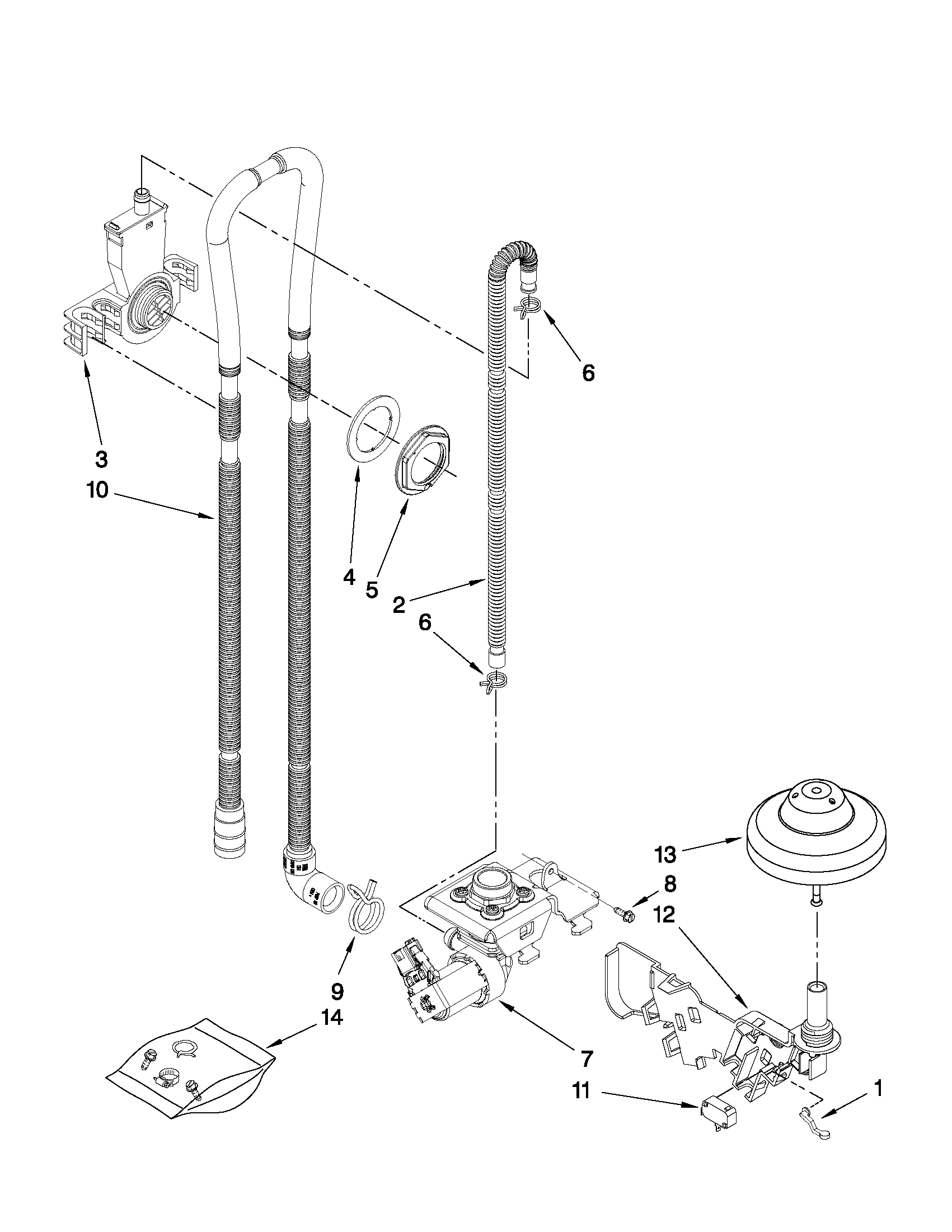 6
3
10
4
5
2
6
13
8
12
9
14
7
11
1