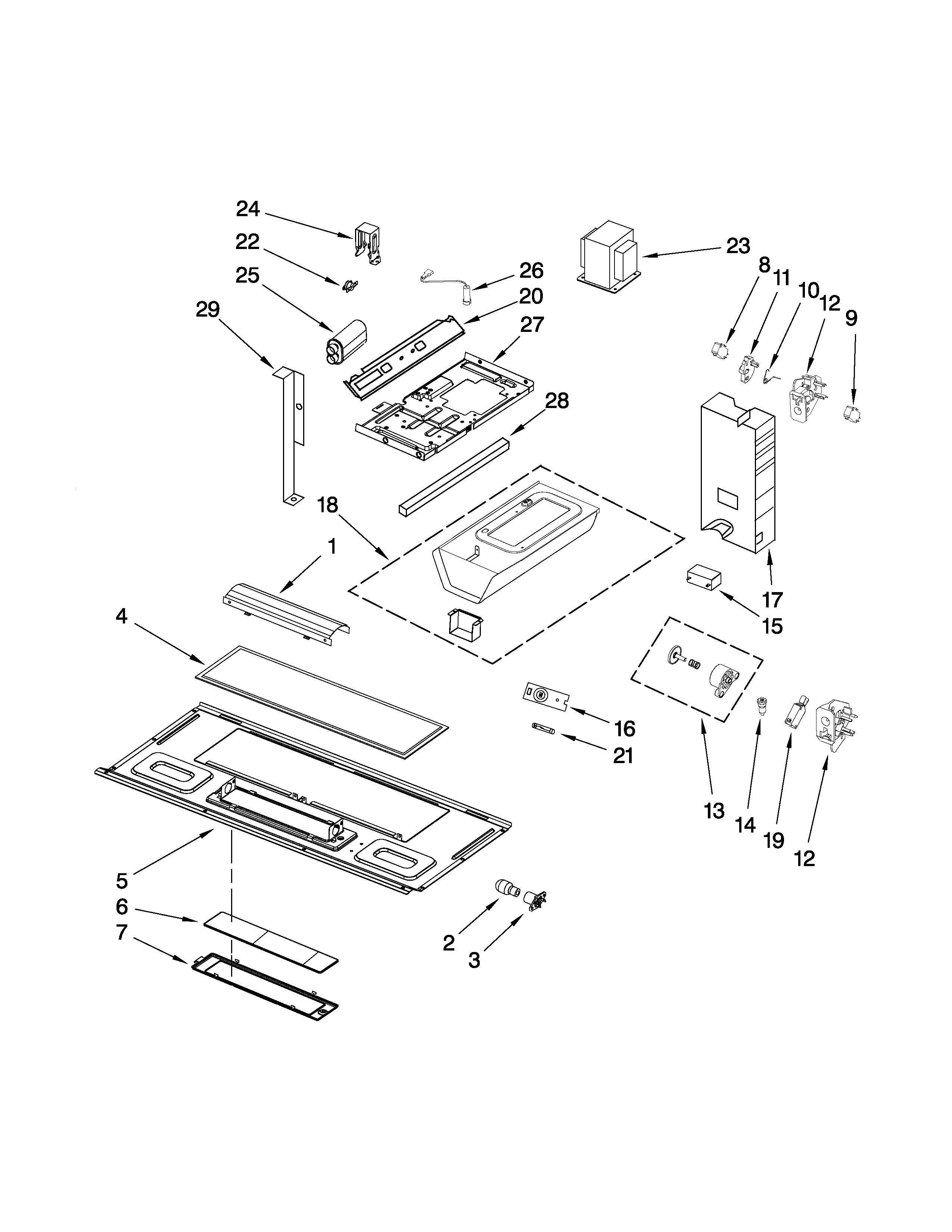 24
22
25
29
26
20
27
28
23
8
11
10
12
9
18
1
4
17
15
16
21
13
14
19
12
5
6
7
2
3