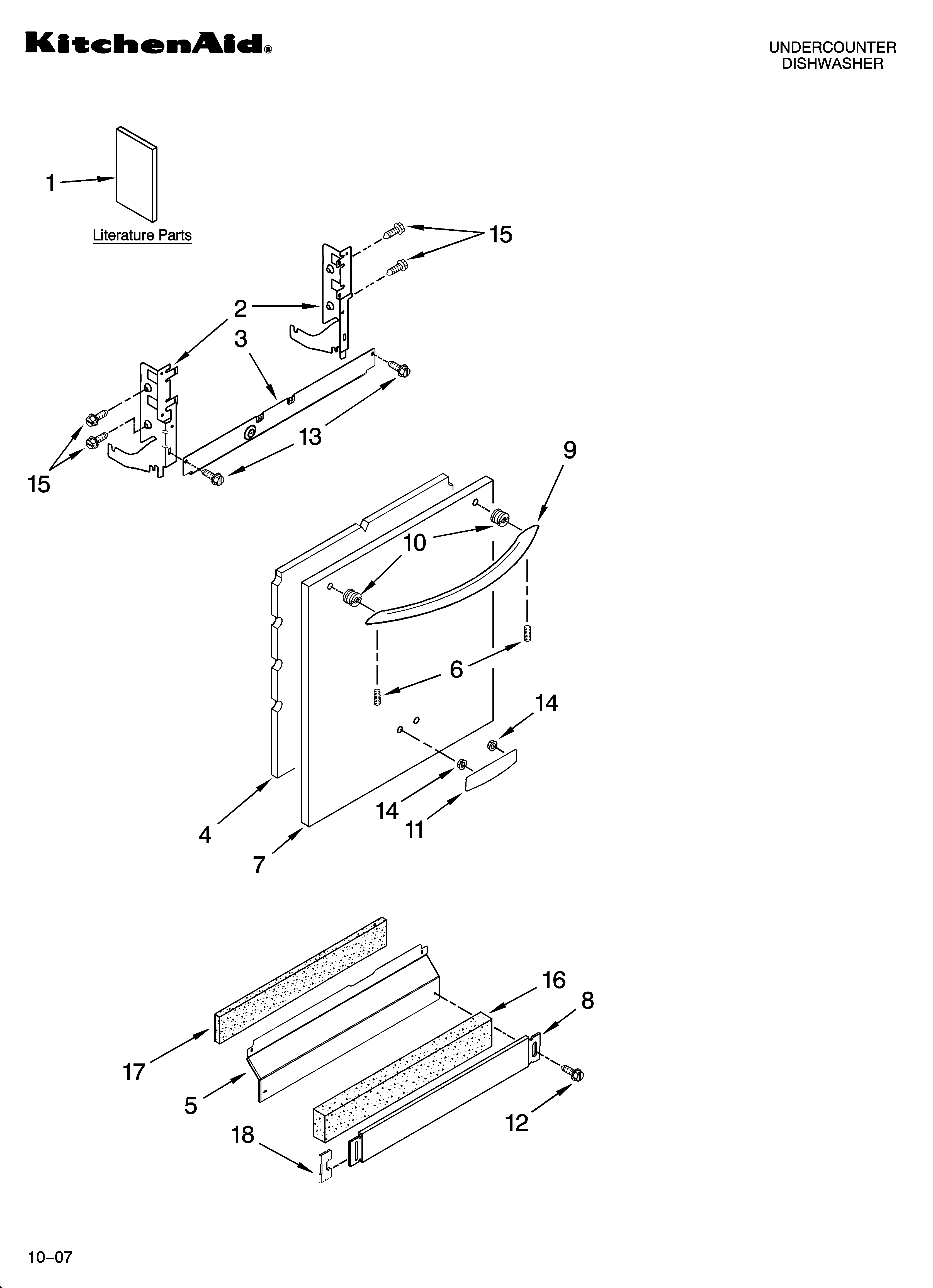 KitchenAid®

UNDERCOUNTER
DISHWASHER

1

Literature Parts

15

2

3

13

15

9

10

6

14

14

11

4

7

16

8

17

5

12

18

10–07