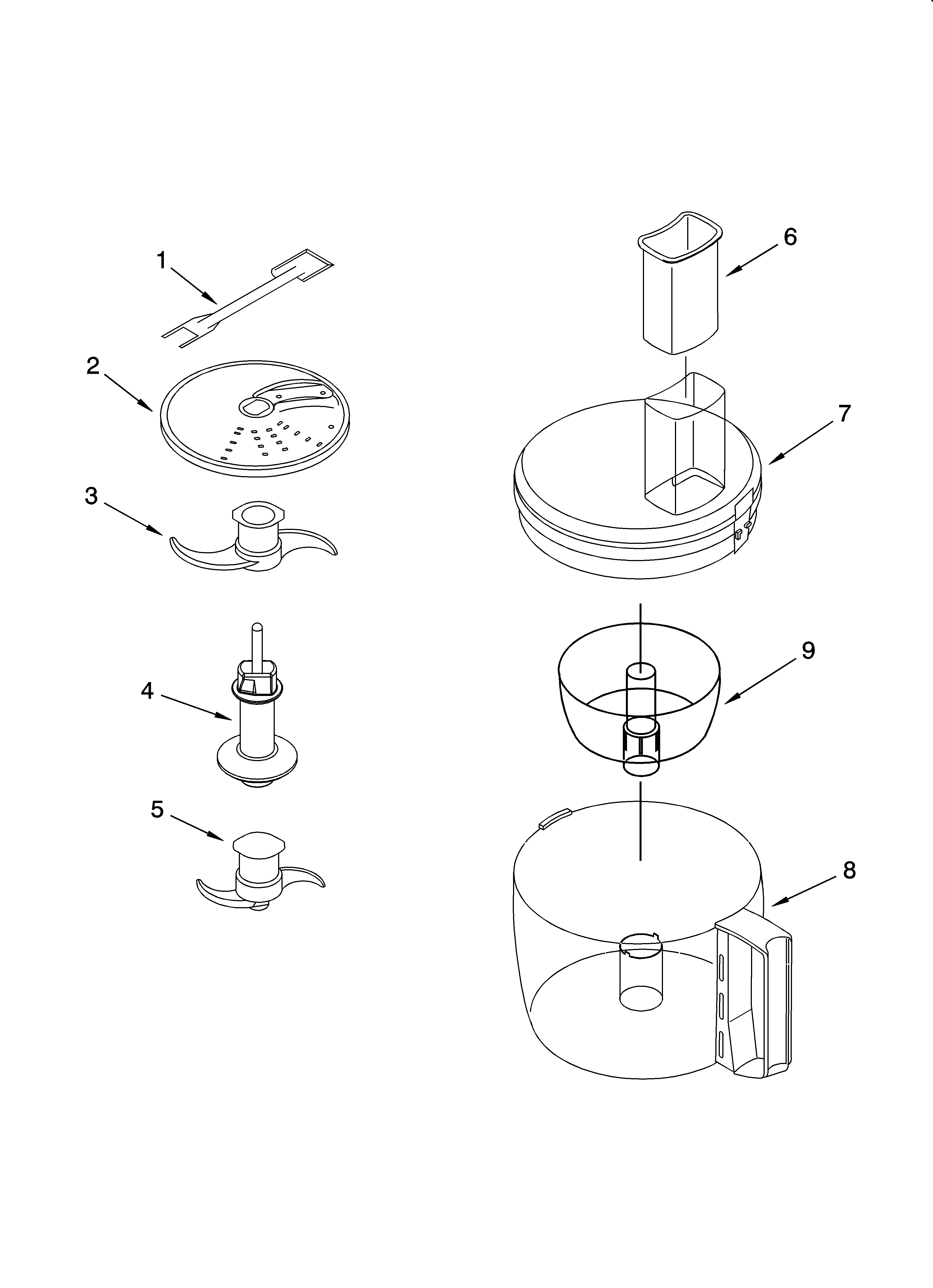 1
2
3
4
5
6
7
9
8