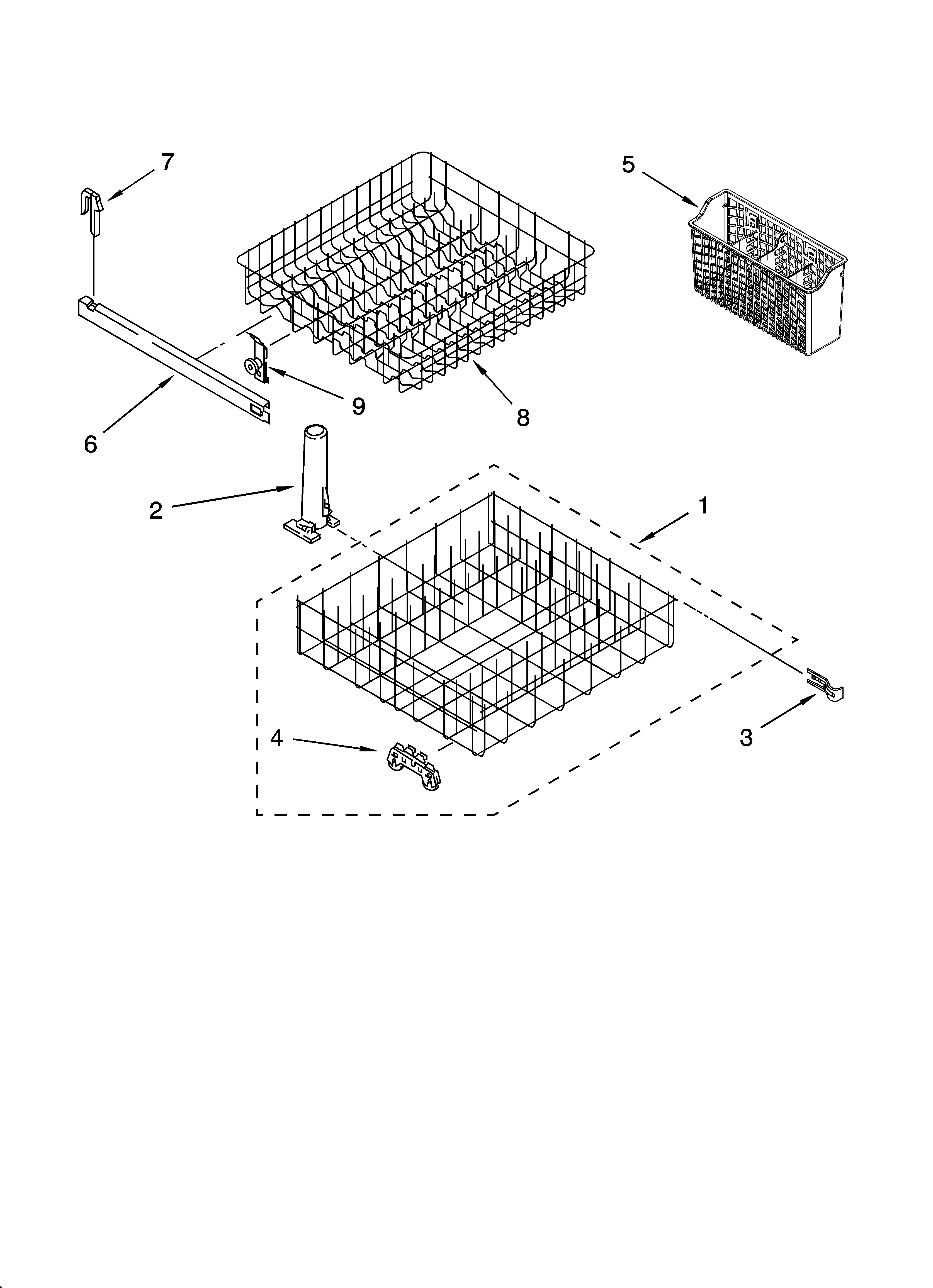 7
5
9
8
6
2
1
4
3