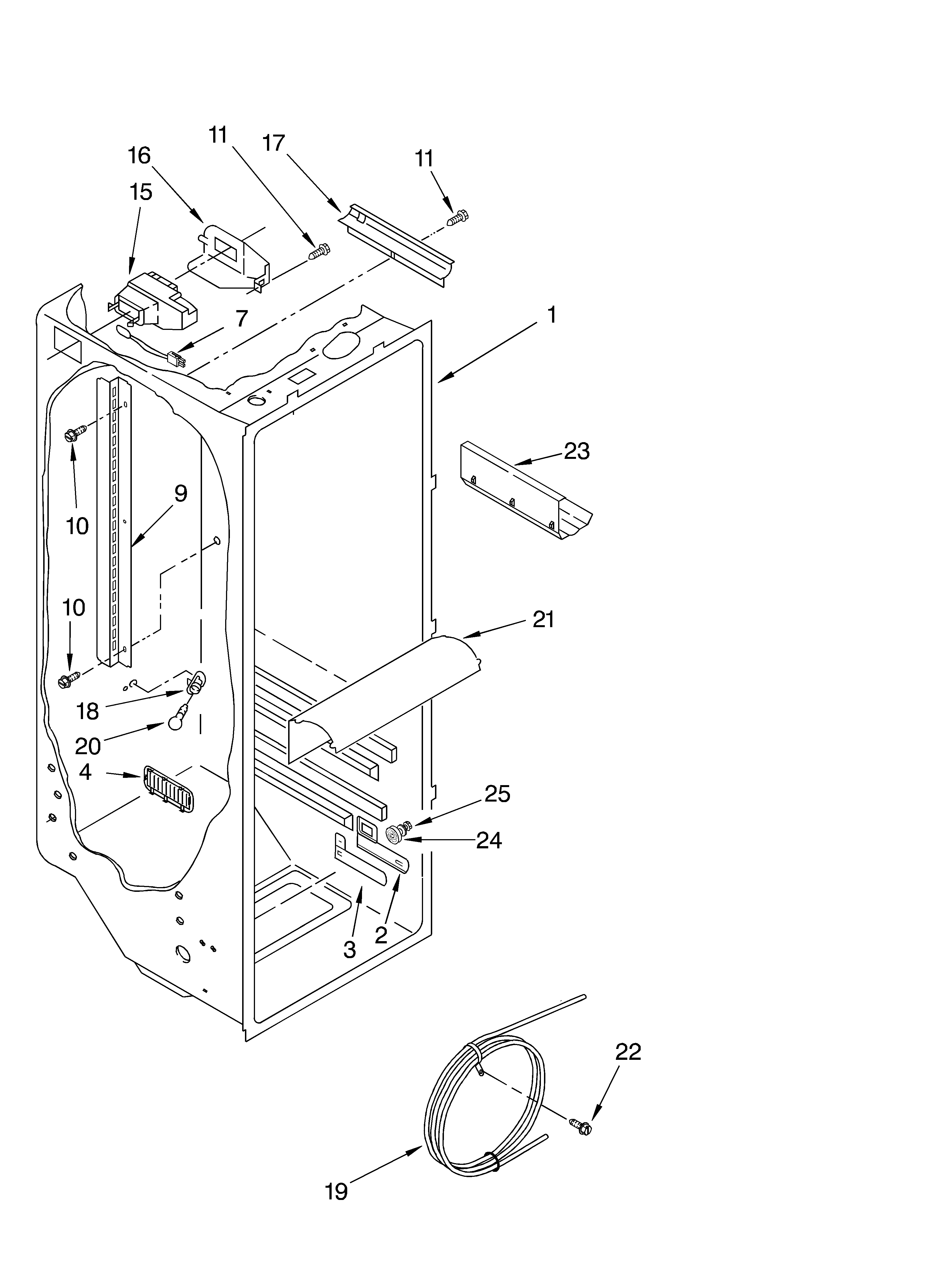 11
17
11
16
15
7
1
23
10
9
10
21
18
20
4
25
24
3
2
22
19