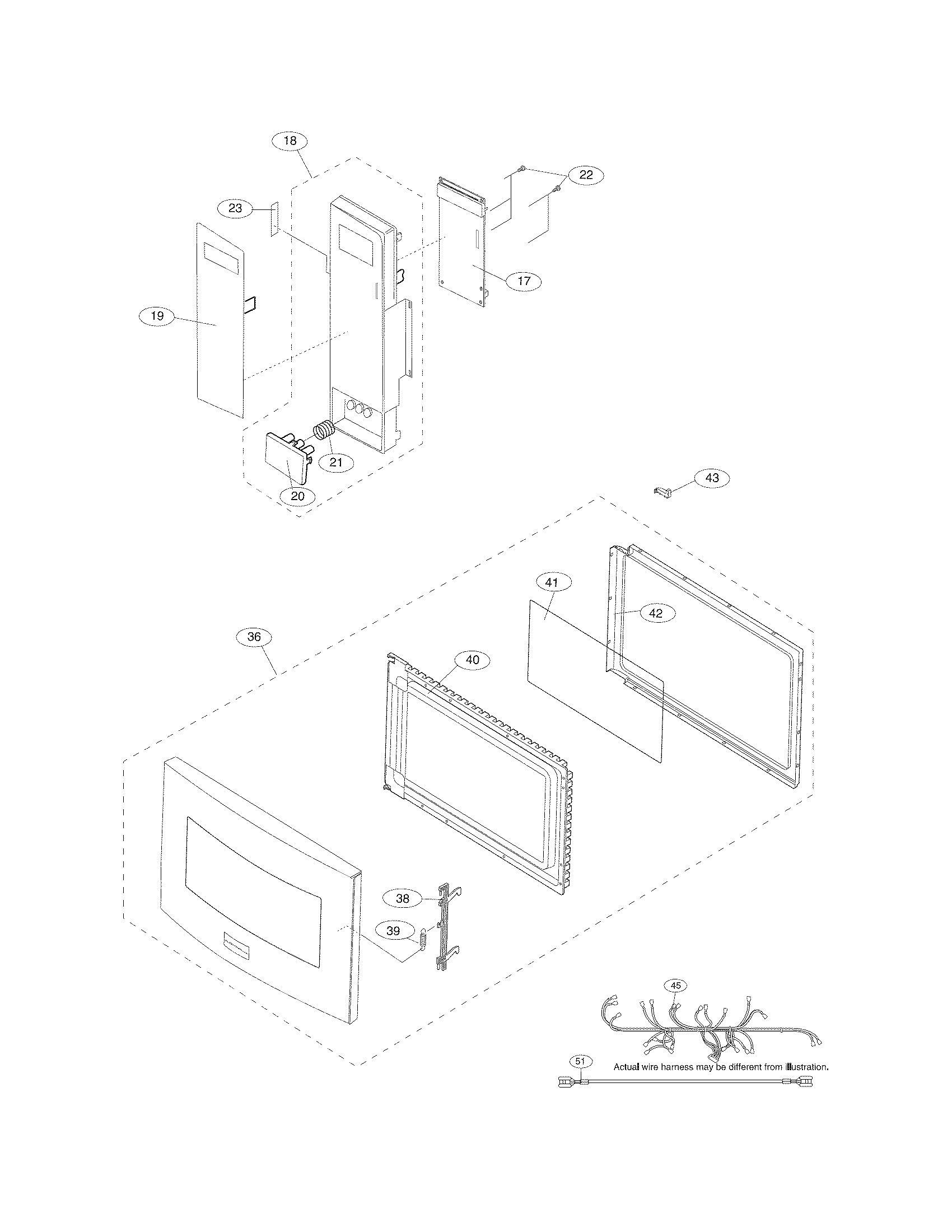 18

22

23

17

19

21

20

43

41

42

36

40

38

39

45

51

Actual wire harness may be different from illustration.