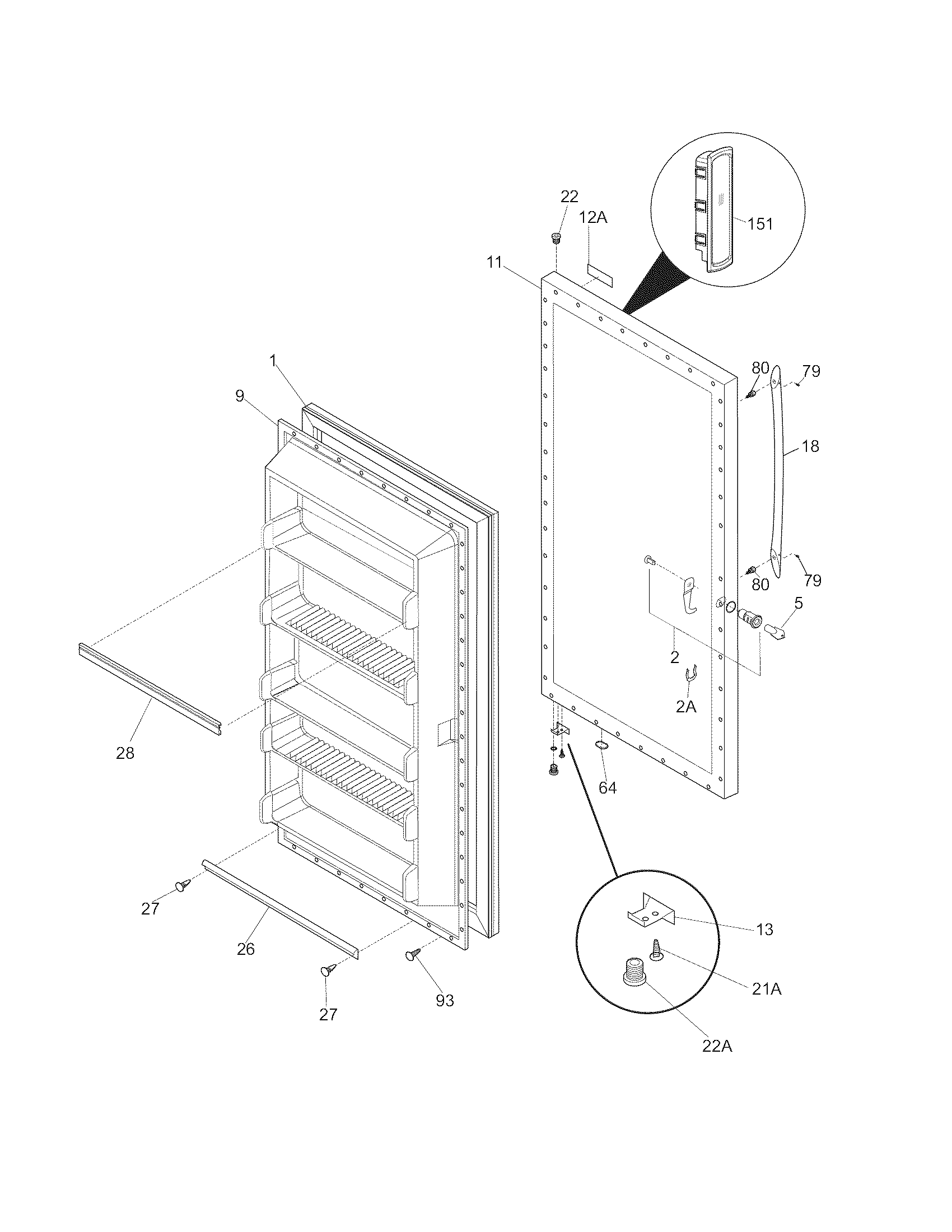 22
12A
151
11
1
9
80
79
18
80
79
5
2
2A
28
64
27
26
27
93
13
21A
22A