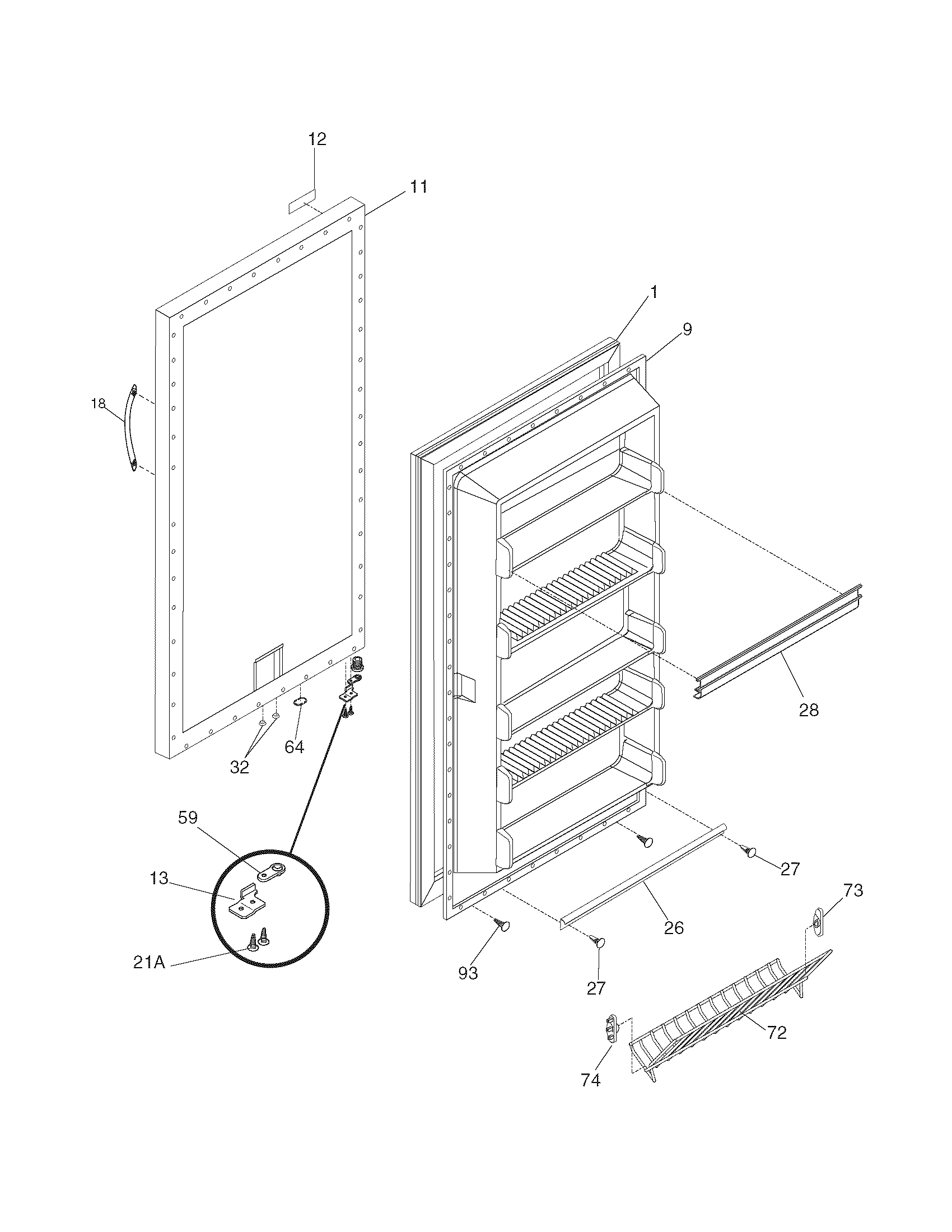 12
11
1
9
18
28
32
64
59
13
21A
27
73
26
93
27
72
74