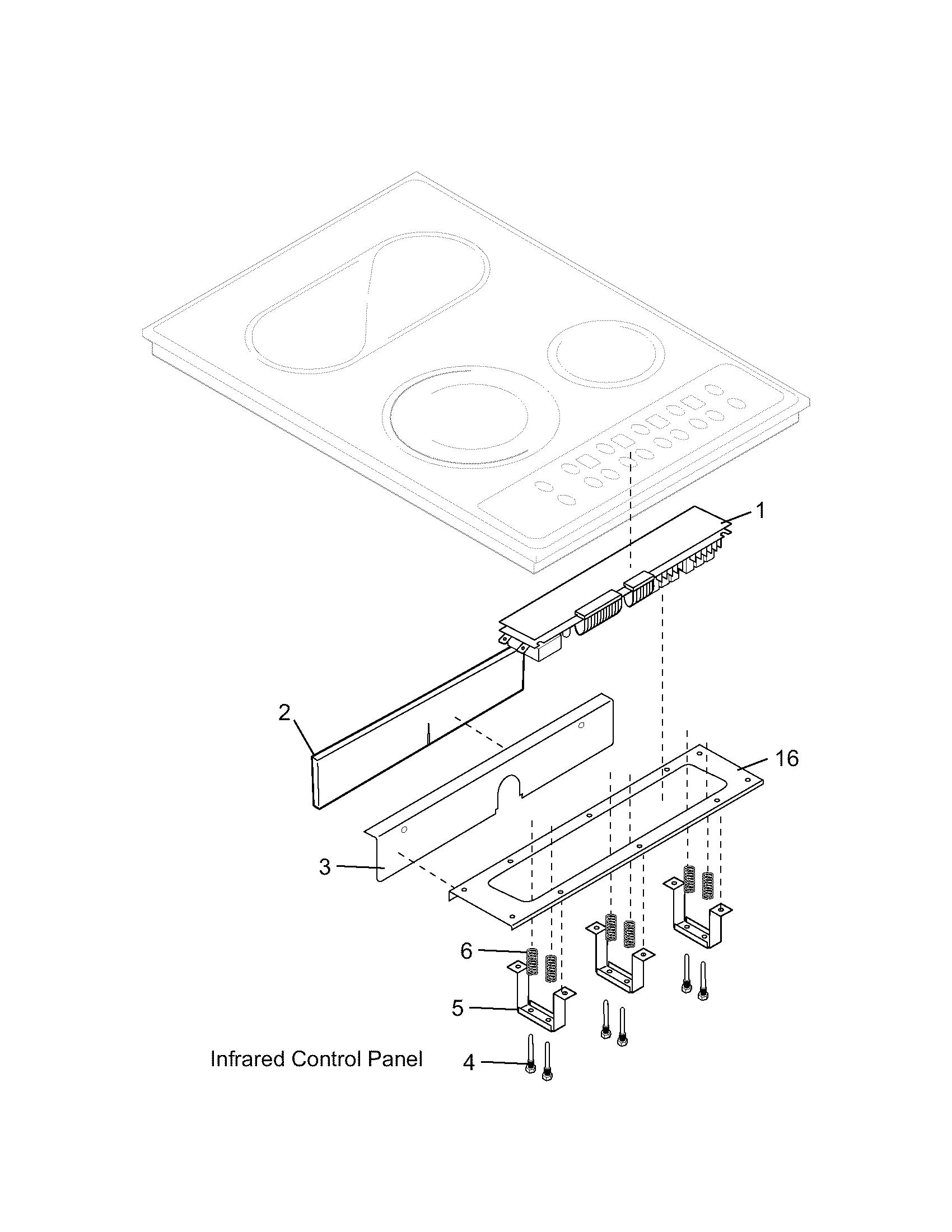 1

2

16

3

6

5

Infrared Control Panel

4