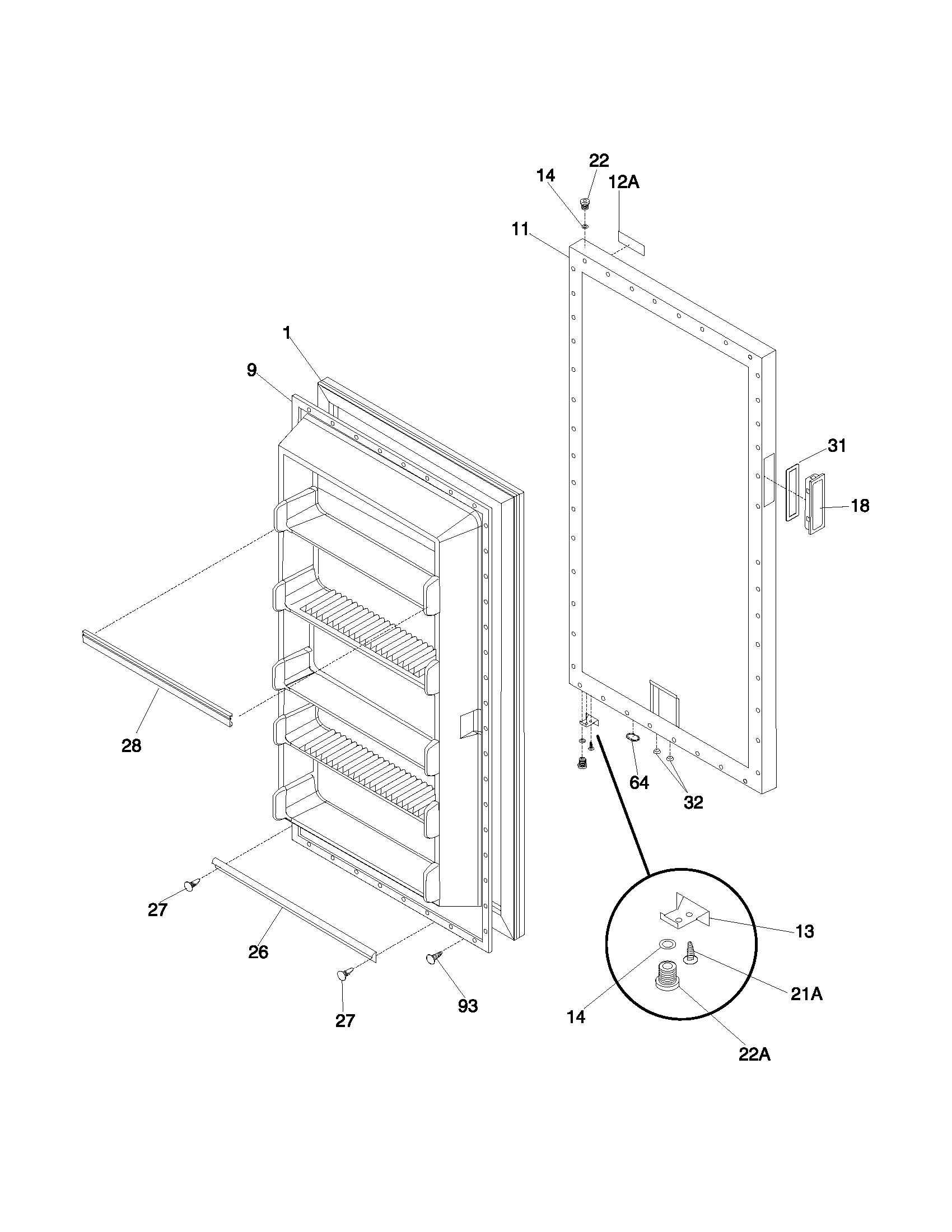 22
14
12A
11
1
9
31
18
28
64
32
27
26
27
93
13
14
21A
22A