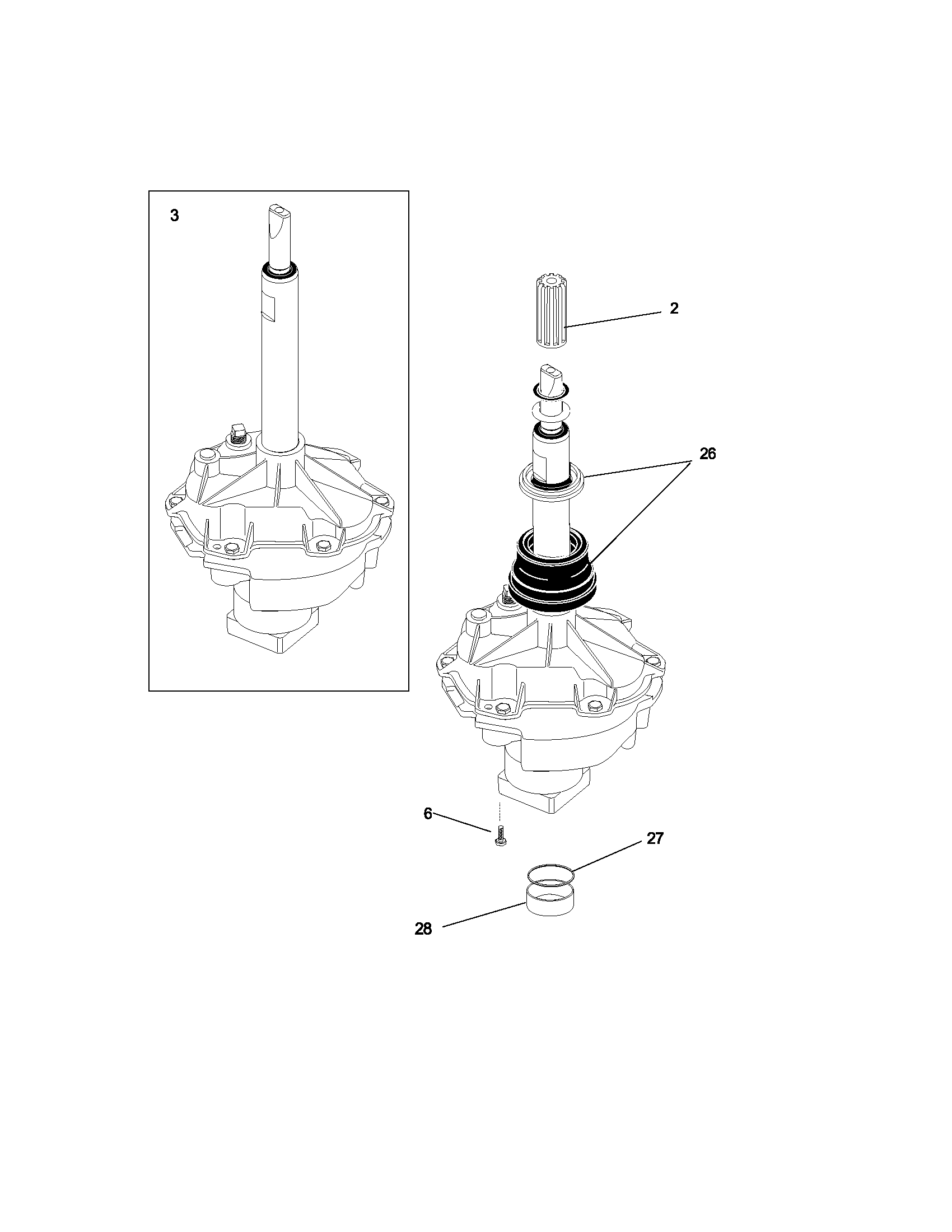 3

2

26

6

27

28