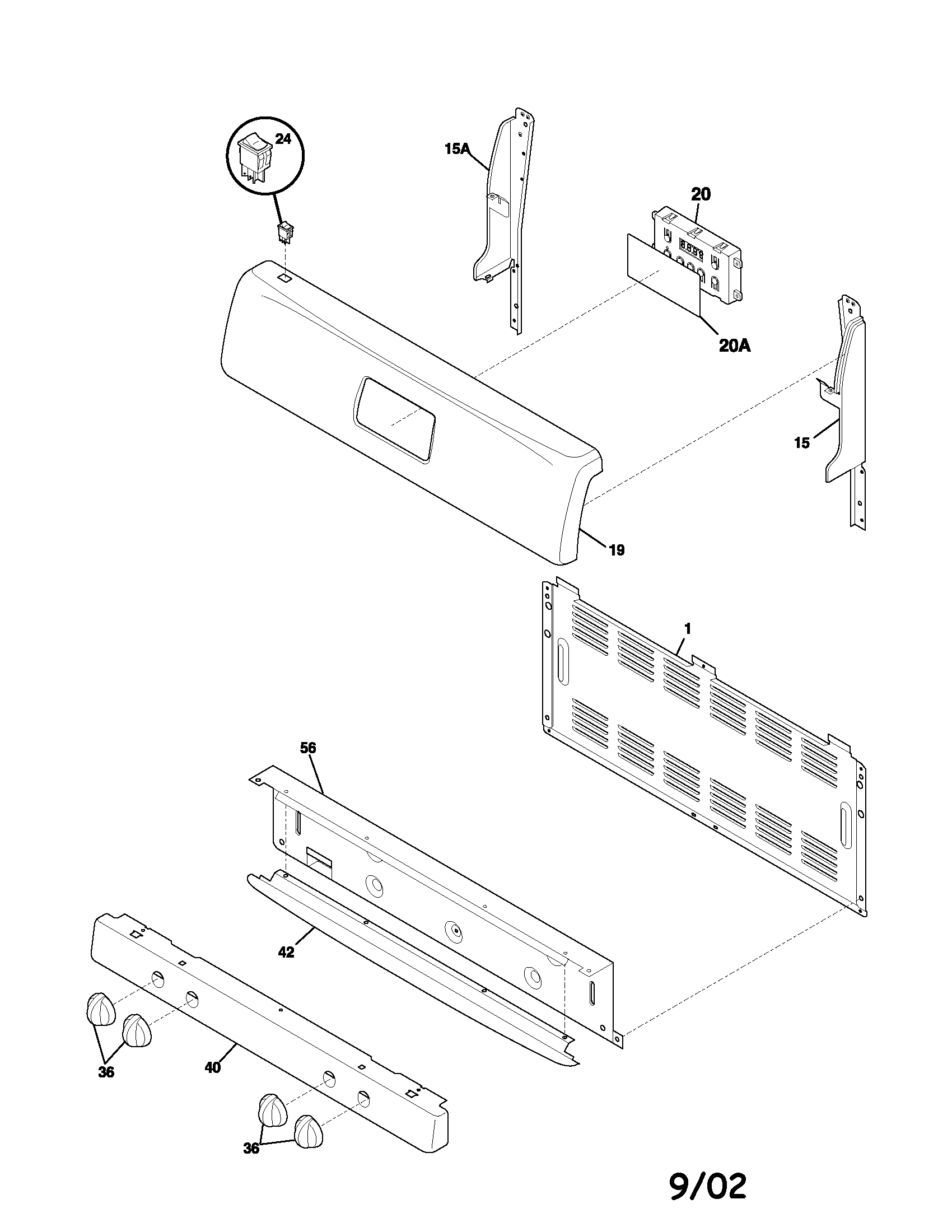 24
15A
20
20A
15
19
1
56
42
36
40
36
9/02