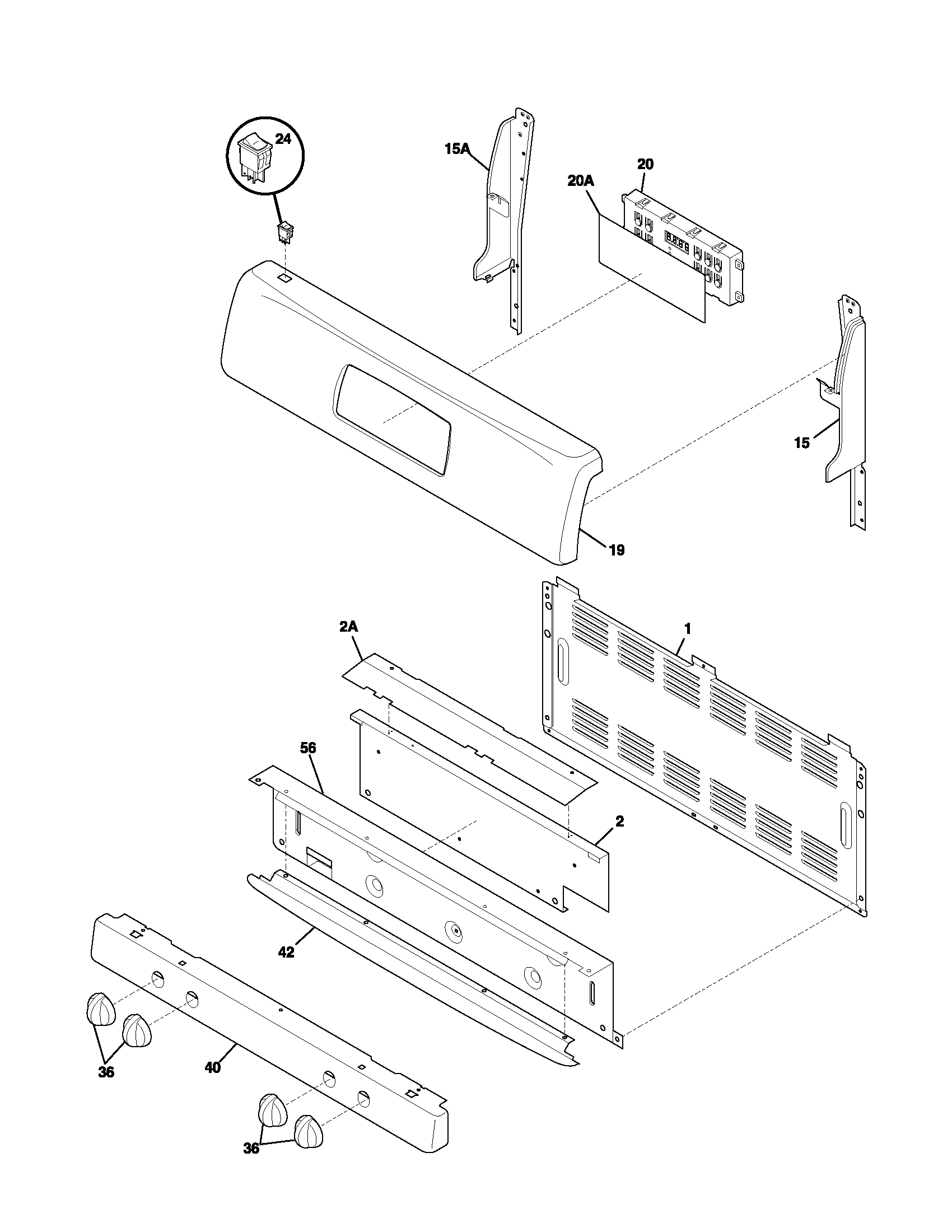 24

15A

20

20A

15

19

2A

1

56

2

42

36

40

36