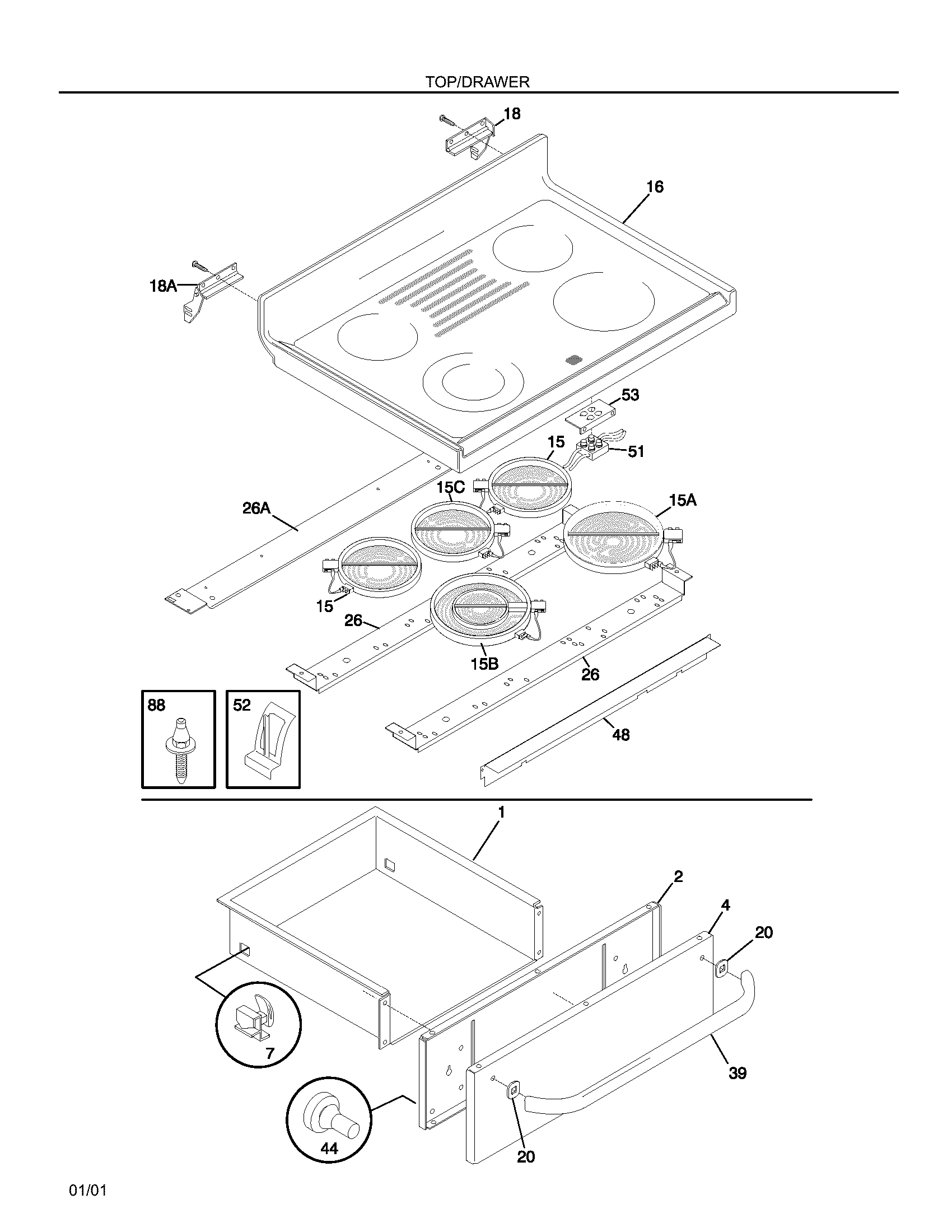 TOP/DRAWER

18

16

18A

53

15

51

15C

15A

26A

15

26

15B

26

88

52

48

1

2

4

20

7

39

44

20

01/01