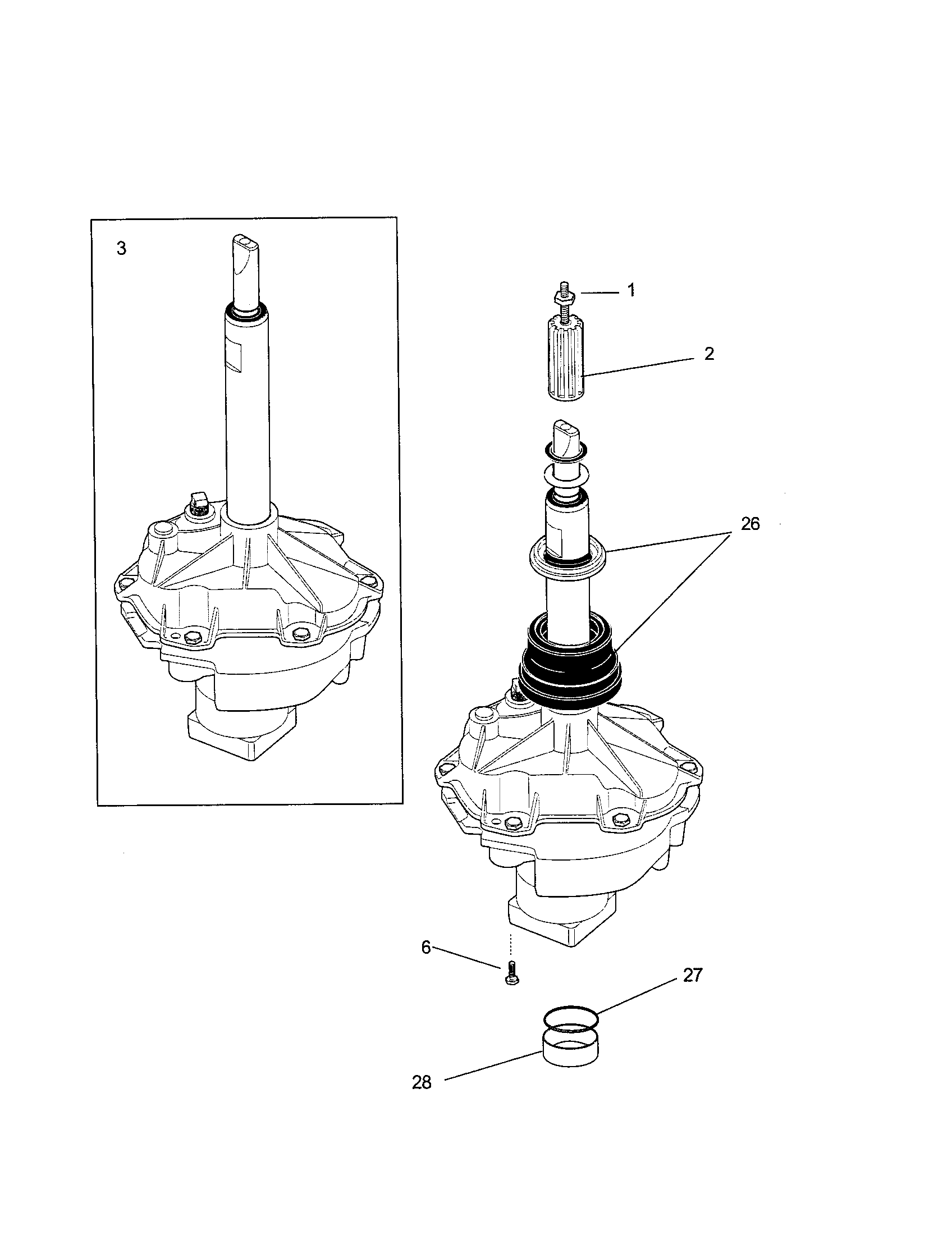 3

1

2

26

6

27

28