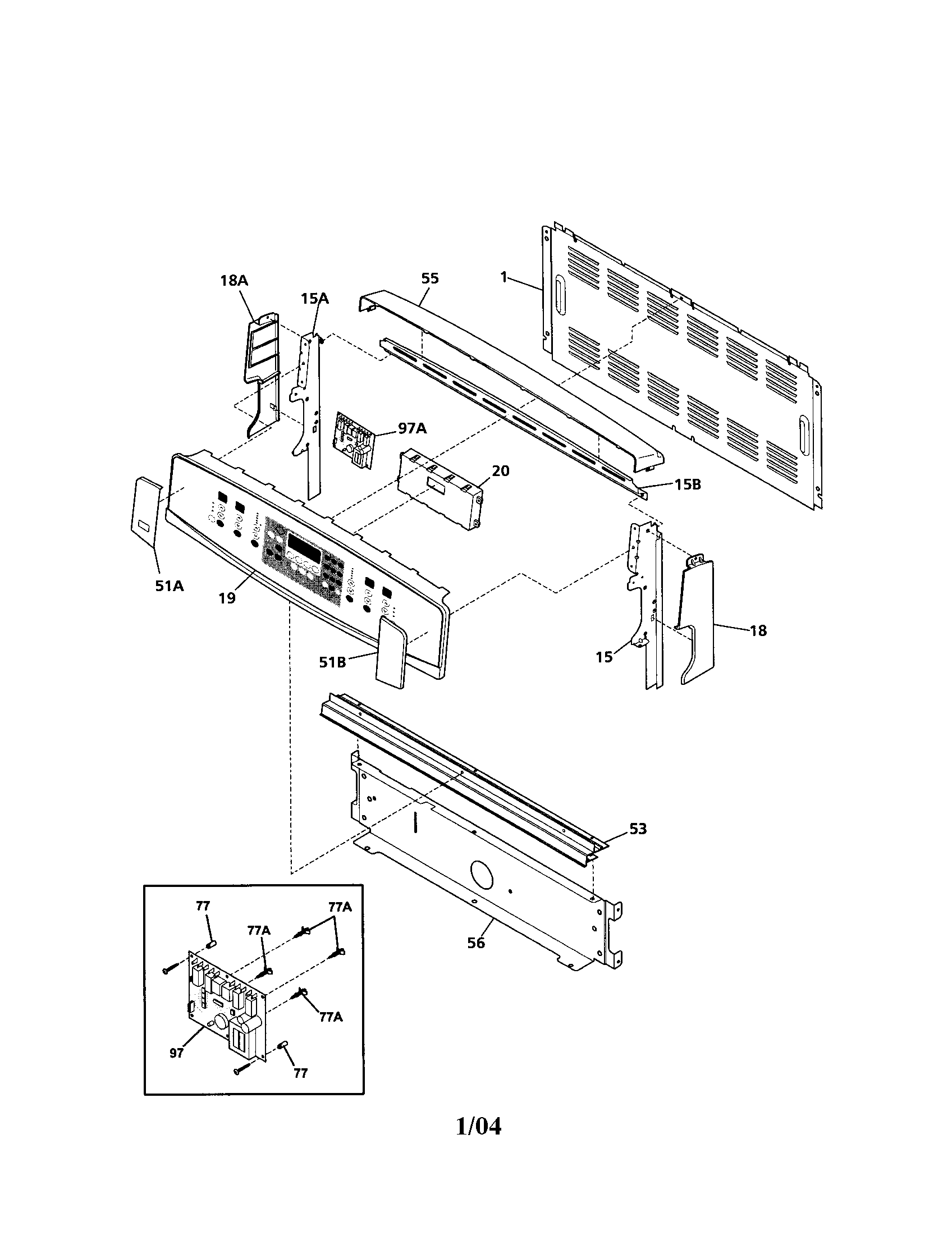 18A
15A
55
1
97A
20
15B
51A
19
51B
15
18
53
56
77
77A
77A
77A
97
77

1/04