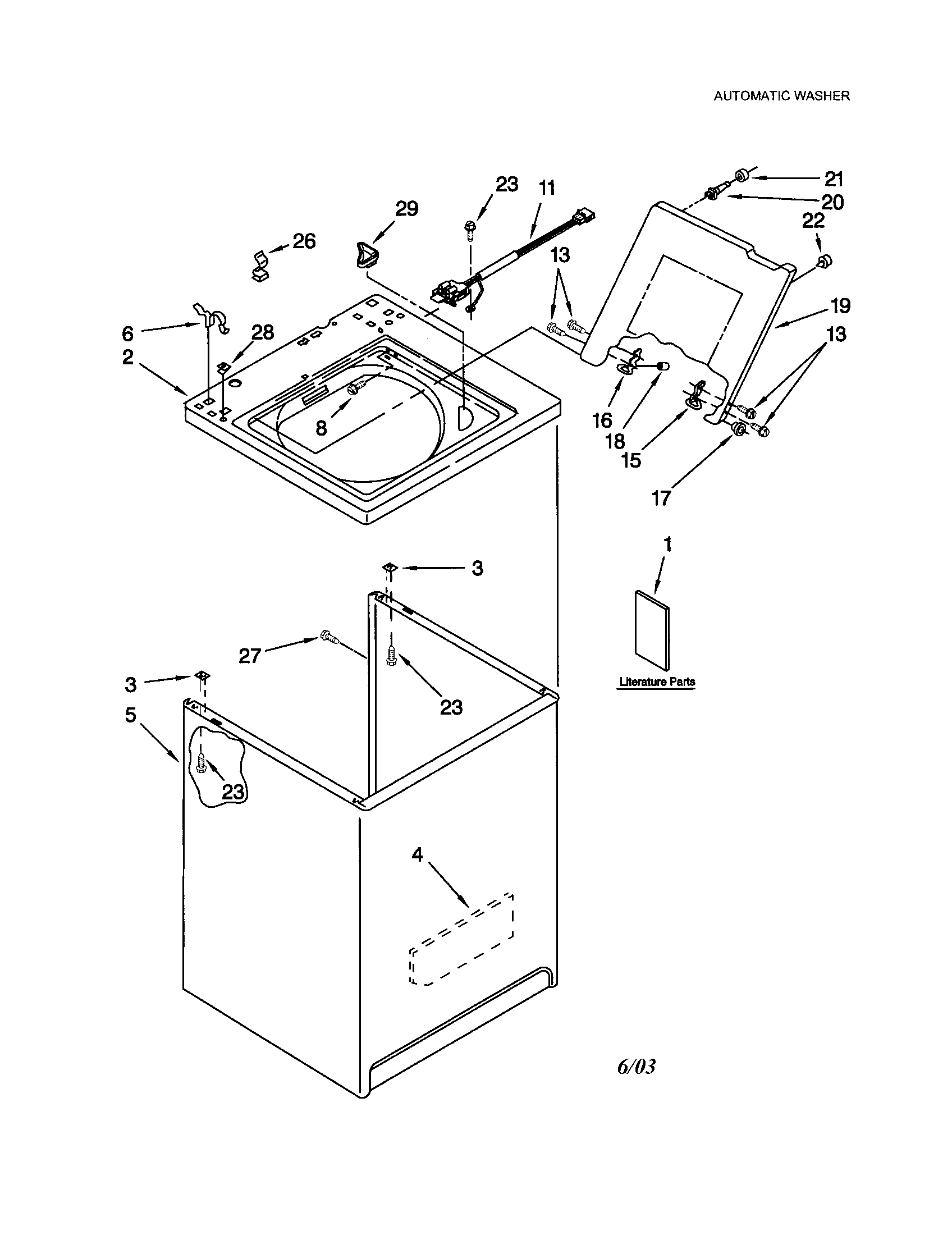 AUTOMATIC WASHER

21
20
22
23
11
29
26
13
19
13
6
28
2
8
16
18
15
17
1
Literature Parts
3
27
23
3
5
23
4

6/03