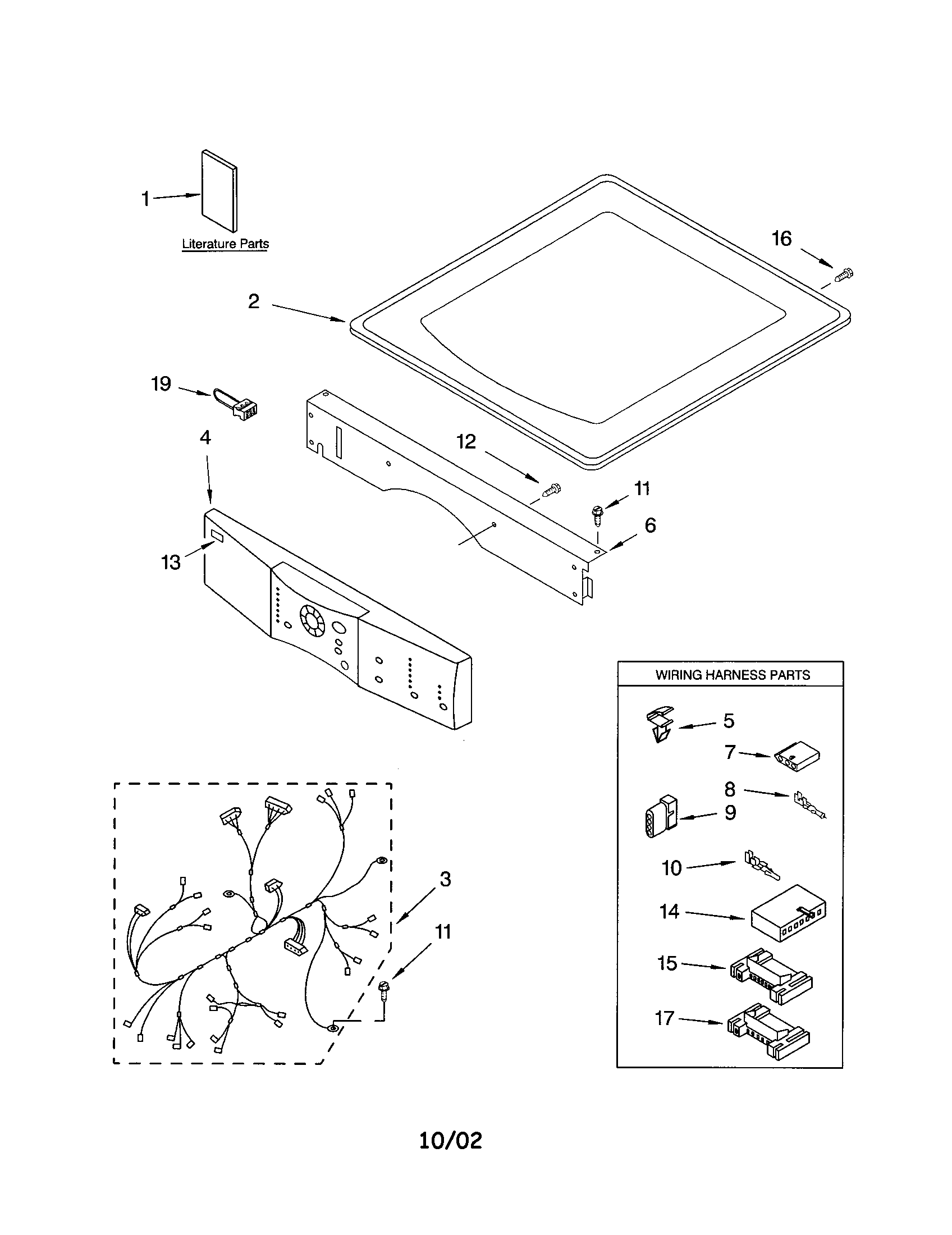 1
Literature Parts
16
2
19
4
12
11
6
13
WIRING HARNESS PARTS
5
7
8
9
10
14
15
17
3
11
10/02