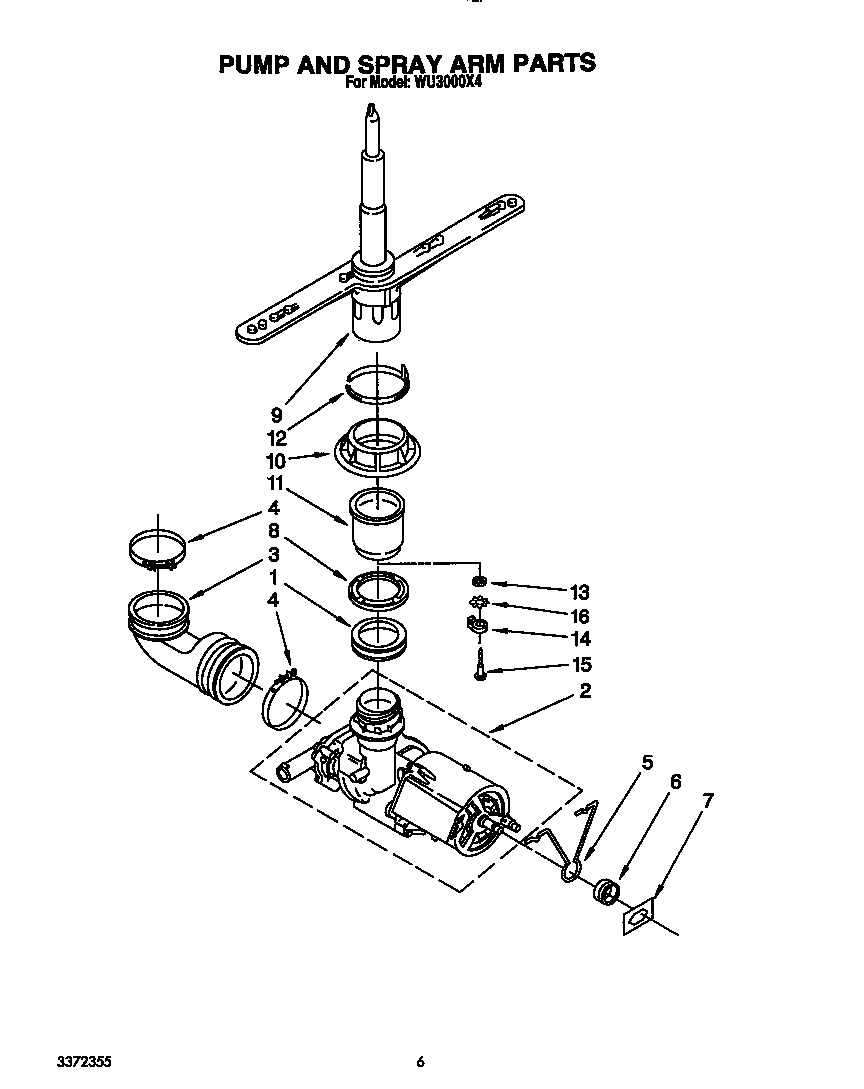 PUMP AND SPRAY ARM PARTS
For Model: WU3000X4

9
12
10
11
4
8
3
1
4
13
16
14
15
2
5
6
7

3372355

6