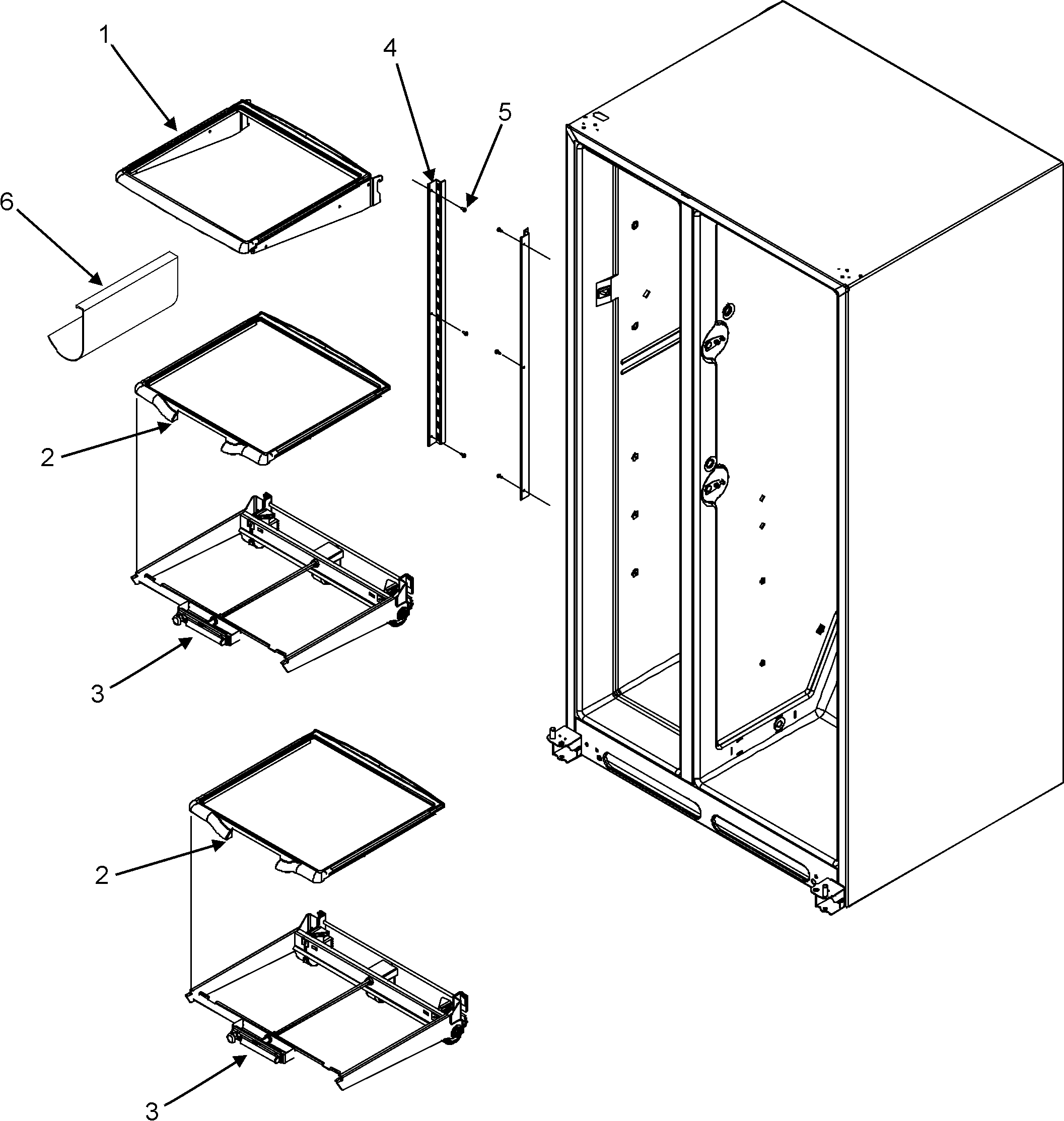 1
4
5
6
2
3
2
3