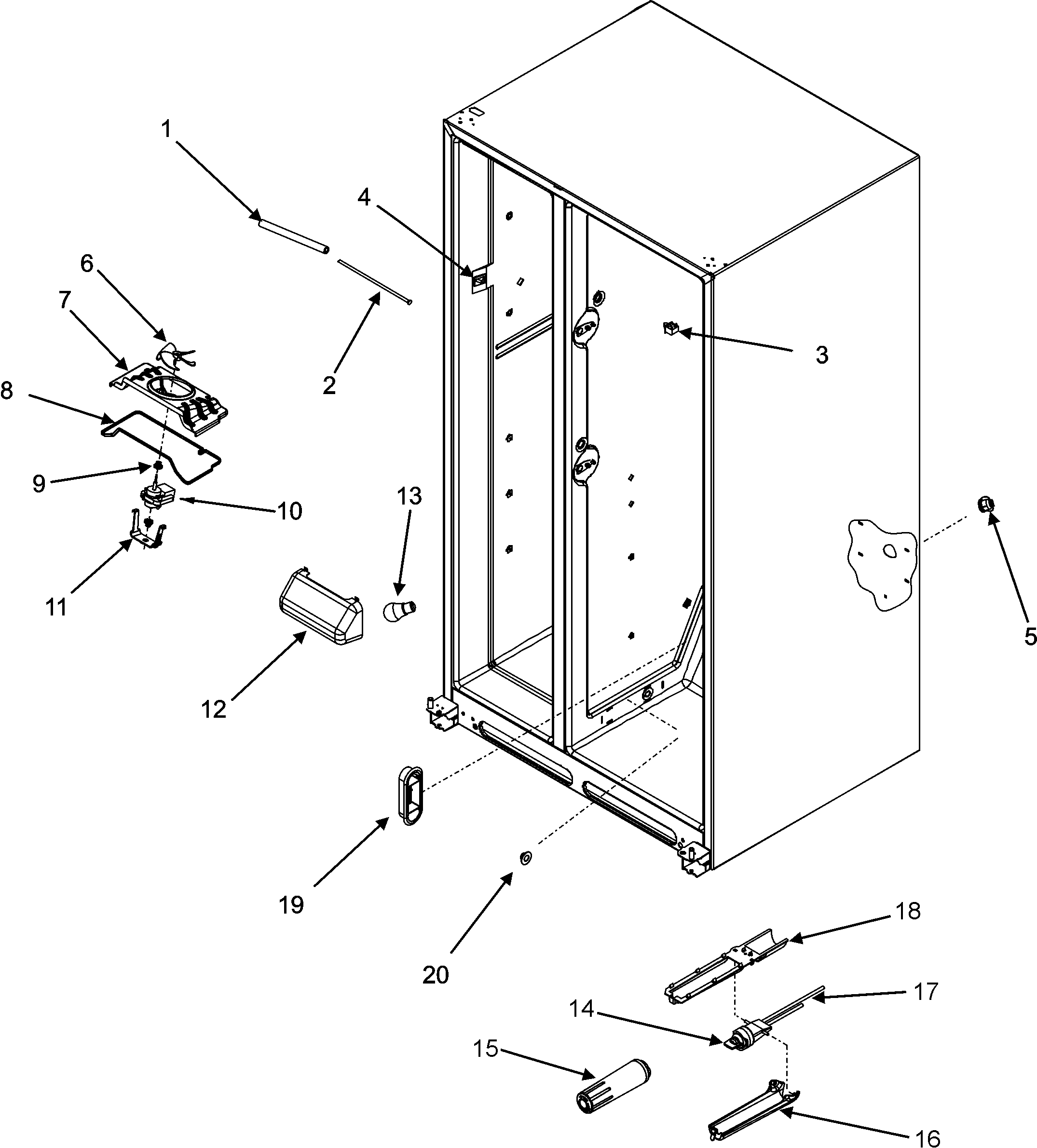 1
4
6
7
2
3
8
9
10
13
11
5
12
19
20
18
17
14
15
16