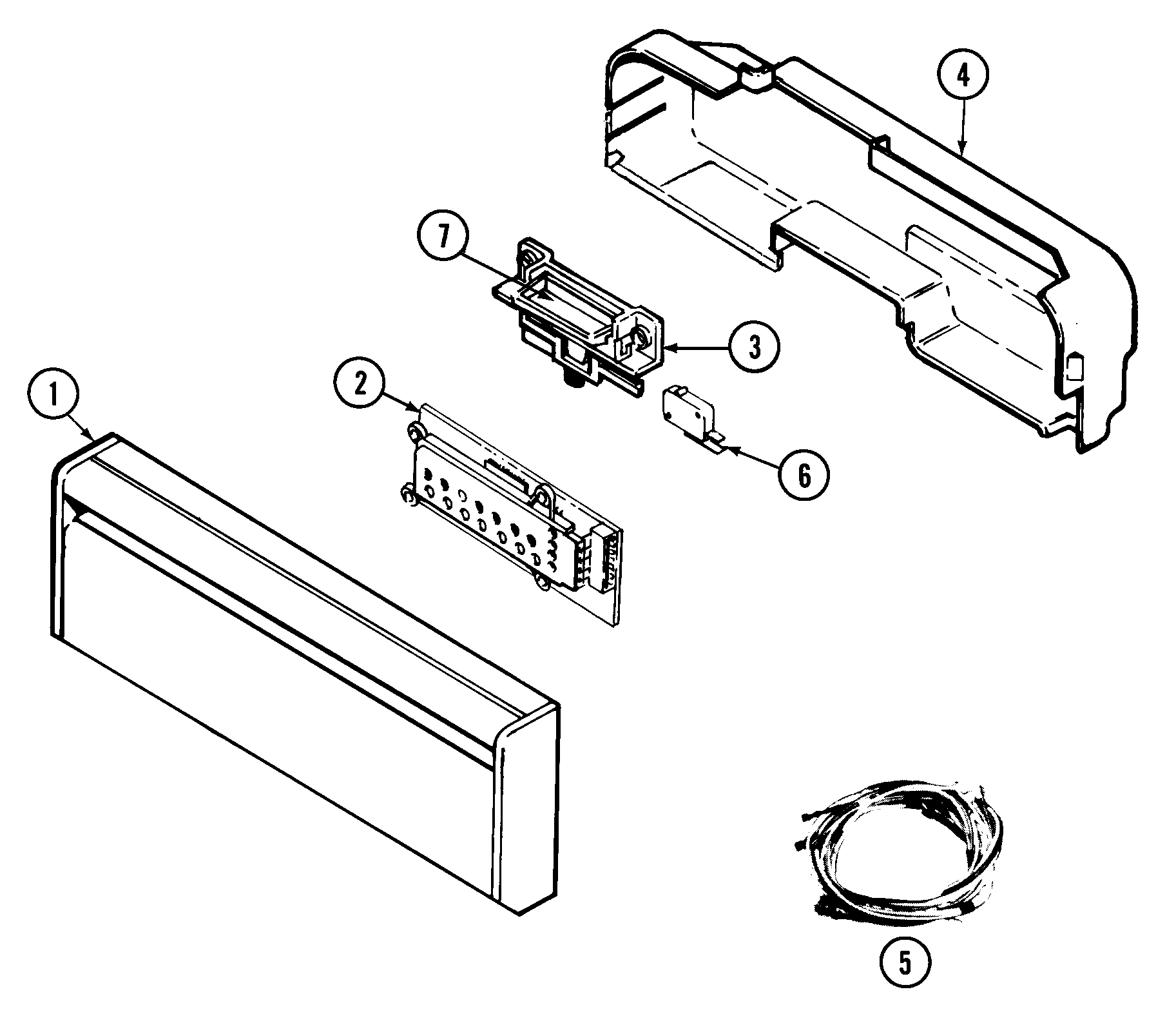 4

7

3

2

1

6

5