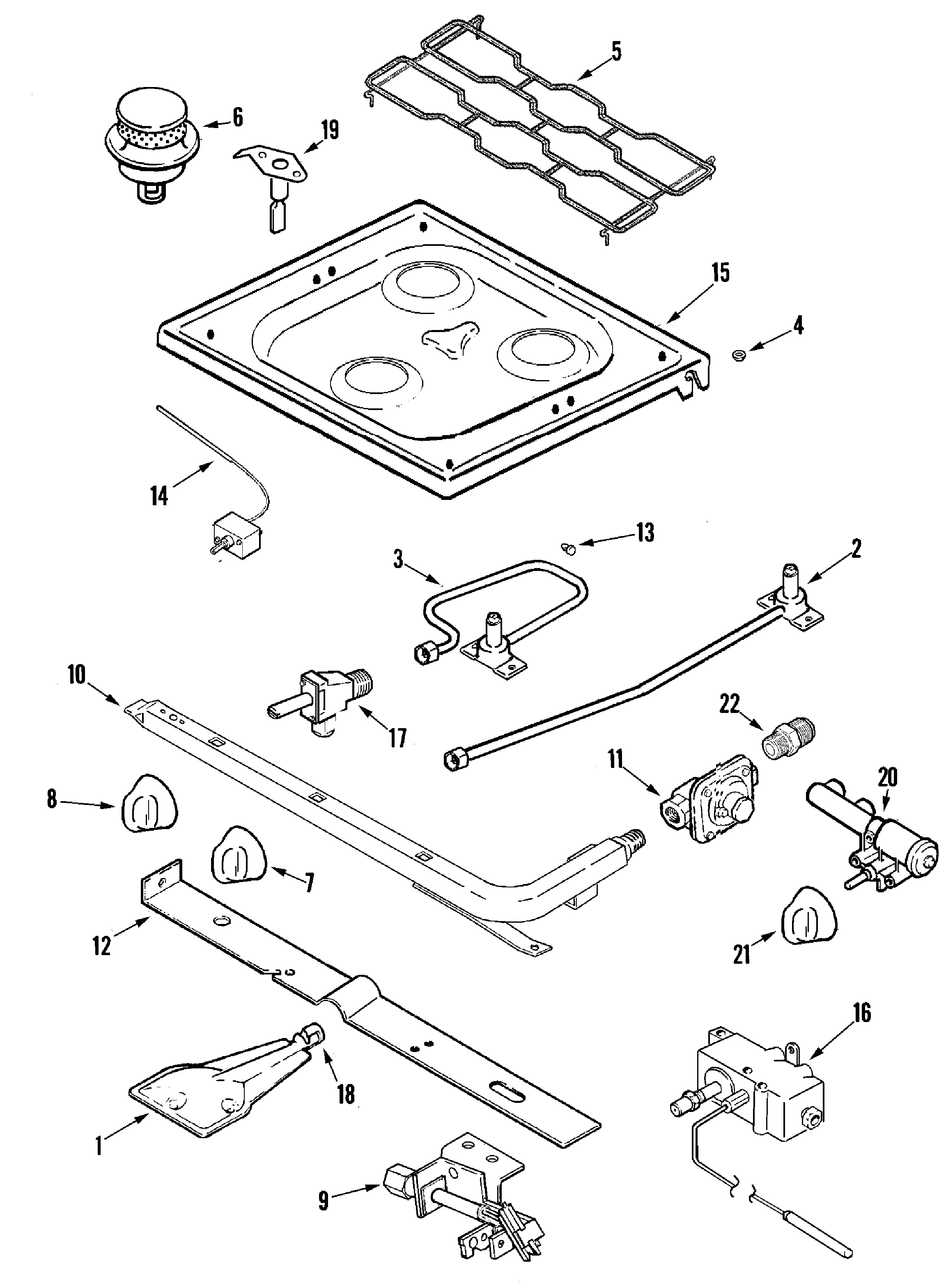 5
6
19
15
4
14
13
3
2
10
17
22
11
20
8
7
12
21
16
18
1
9