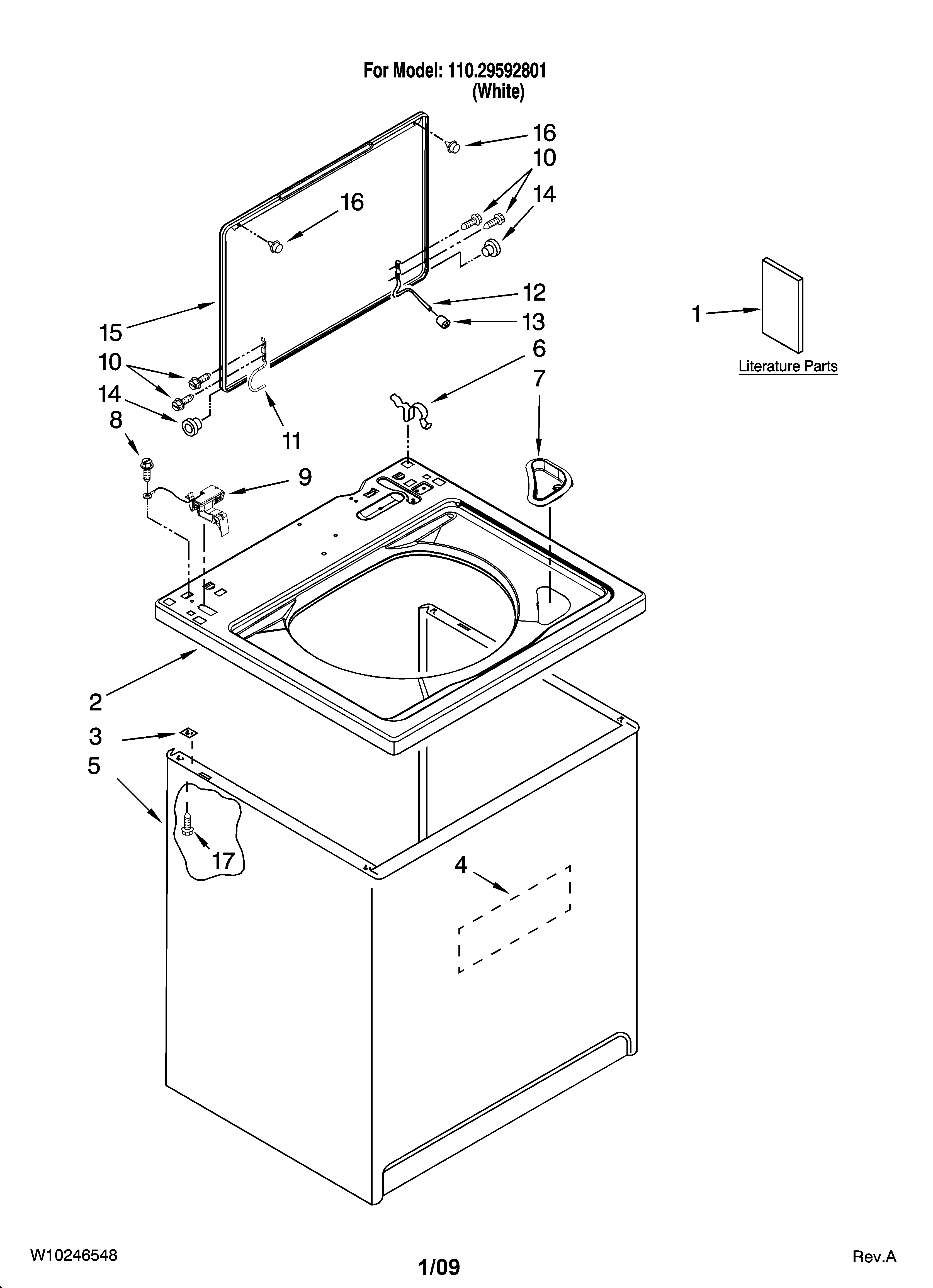 For Model: 110.29592801
(White)

16
10
14
16
12
13
1
Literature Parts
15
10
14
8
11
6
7
9
2
3
5
17
4

W10246548
1/09
Rev.A