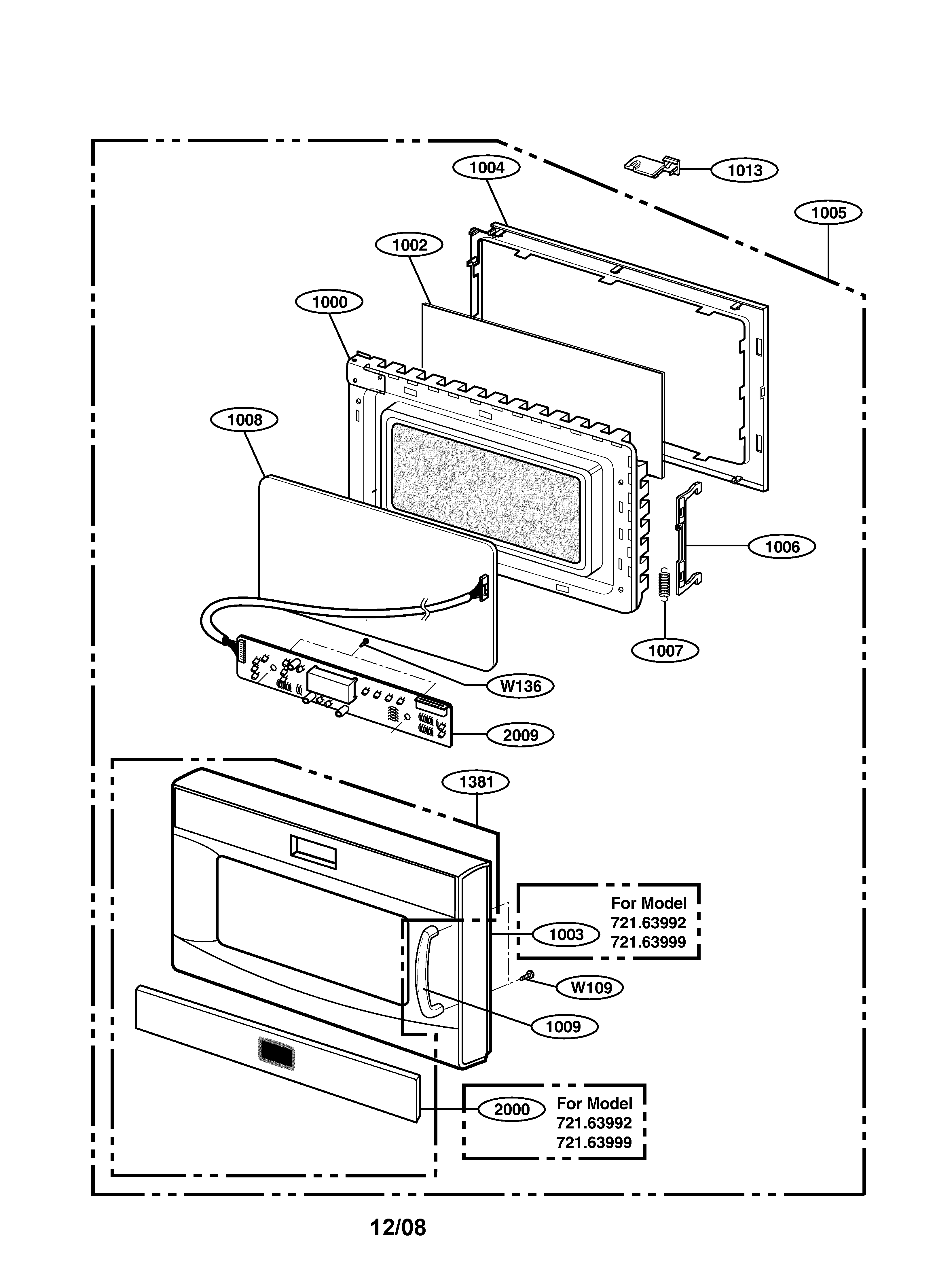 1004
1013
1005
1002
1000
1008
1006
1007
W136
2009
1381
For Model
721.63992
721.63999
1003
W109
1009
2000
For Model
721.63992
721.63999
12/08